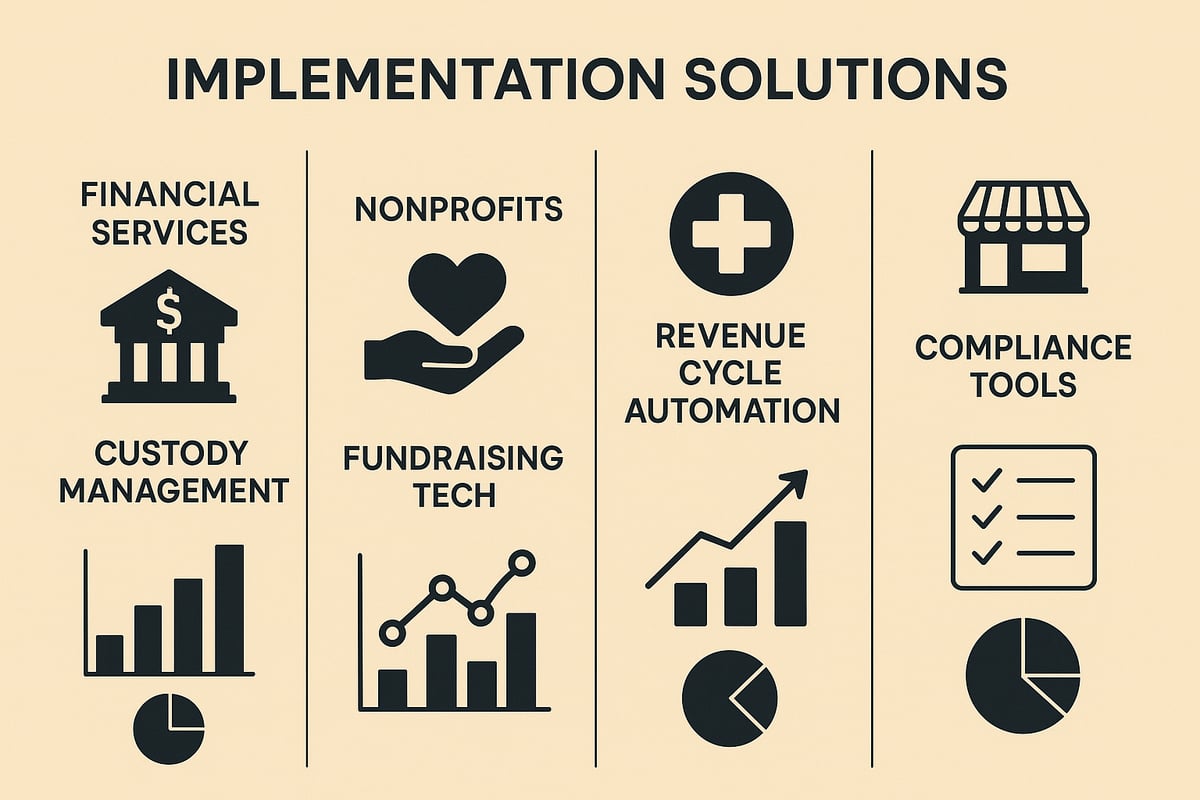 IMPLEMENTATION SOLUTIONS

FINANCIAL SERVICES

$

CUSTODY MANAGEMENT

NONPROFITS

FUNDRAISING TECH

REVENUE CYCLE AUTOMATION

COMPLIANCE TOOLS