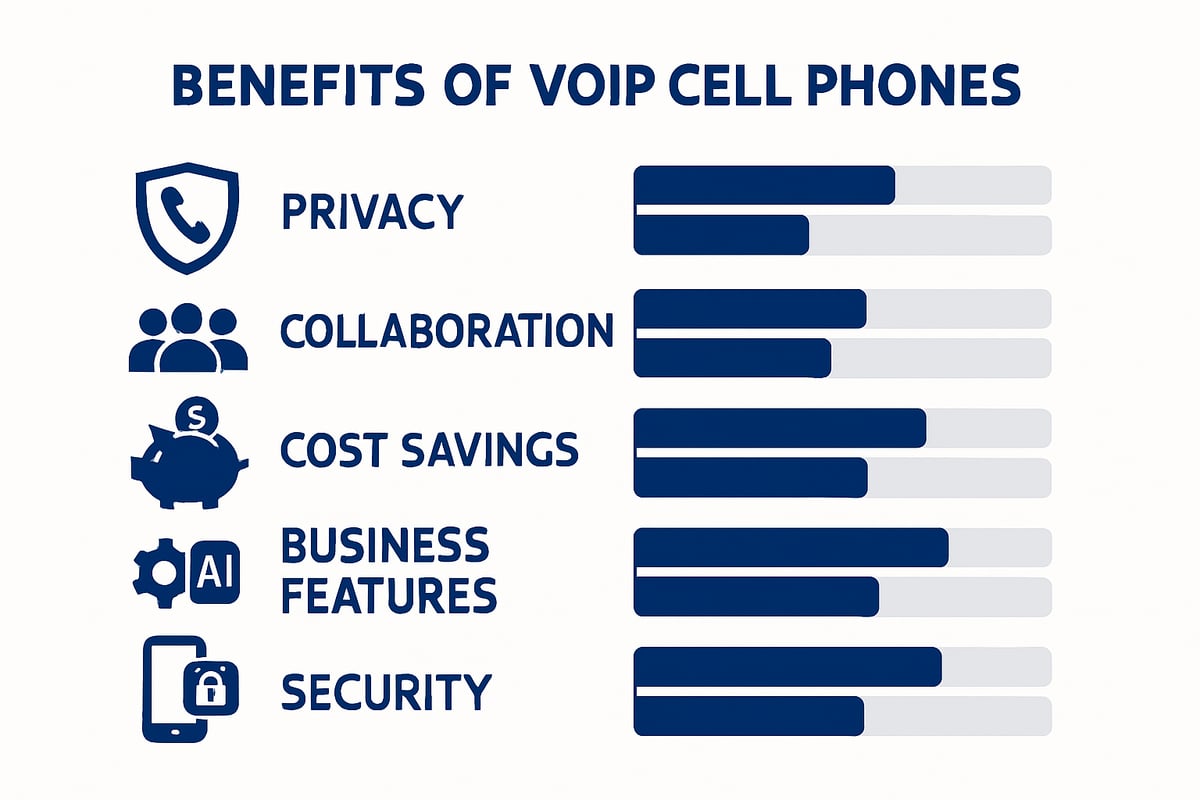 BENEFITS OF VOIP CELL PHONES

PRIVACY

COLLABORATION

$

COST SAVINGS

AI

BUSINESS FEATURES

SECURITY