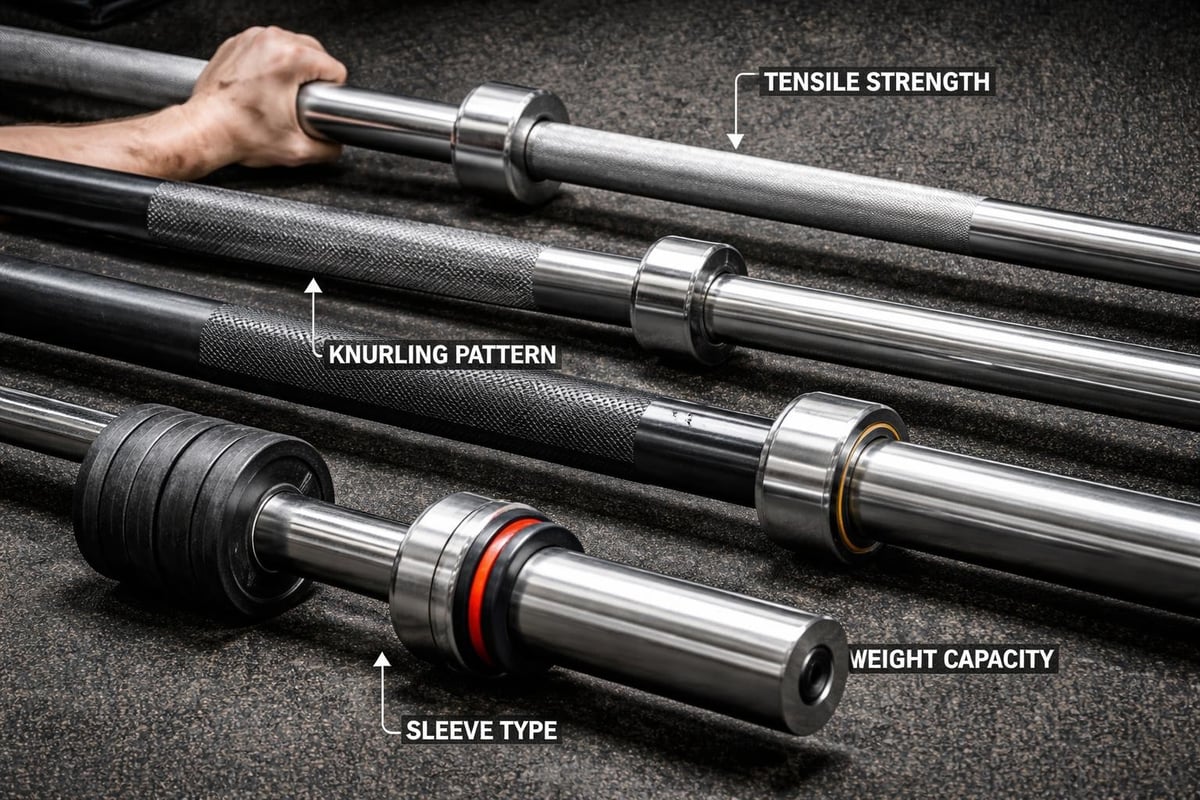 TENSILE STRENGTH

KNURLING PATTERN

WEIGHT CAPACITY

SLEEVE TYPE