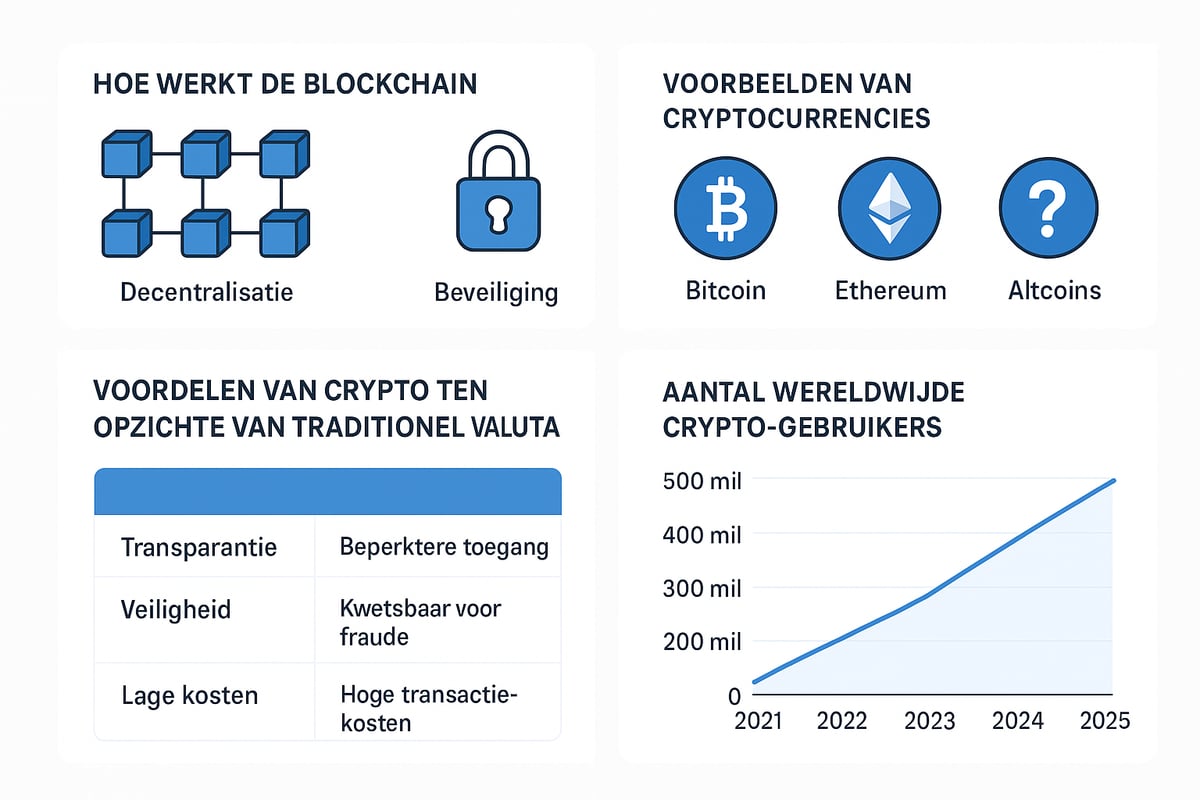 HOE WERKT DE BLOCKCHAIN

Decentralisatie

Beveiliging

VOORBEELDEN VAN CRYPTOCURRENCIES

Bitcoin

Ethereum

Altcoins

VOORDELEN VAN CRYPTO TEN OPZICHTE VAN TRADITIONEL VALUTA

| | |
|---|---|
| Transparantie | Beperktere toegang |
| Veiligheid | Kwetsbaar voor fraude |
| Lage kosten | Hoge transactiekosten |

AANTAL WERELDWIJDE CRYPTO-GEBRUIKERS

500 mil
400 mil
300 mil
200 mil
0
2021
2022
2023
2024
2025