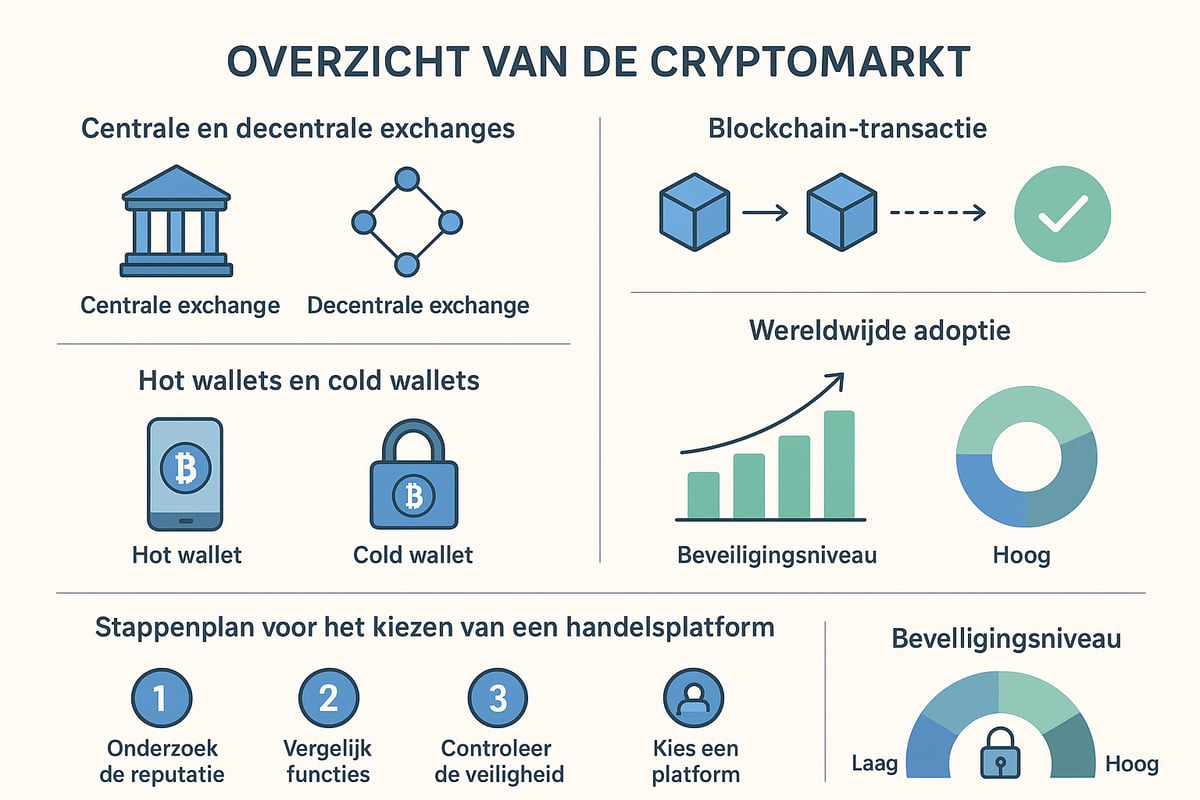 OVERZICHT VAN DE CRYPTOMARKT

Centrale en decentrale exchanges

Centrale exchange

Decentrale exchange

Hot wallets en cold wallets

Hot wallet

Cold wallet

Blockchain-transactie

Wereldwijde adoptie

Beveiligingsniveau

Hoog

Stappenplan voor het kiezen van een handelsplatform

1
Onderzoek de reputatie

2
Vergelijk functies

3
Controleer de veiligheid

Kies een platform

Bevelligingsniveau

Laag

Hoog