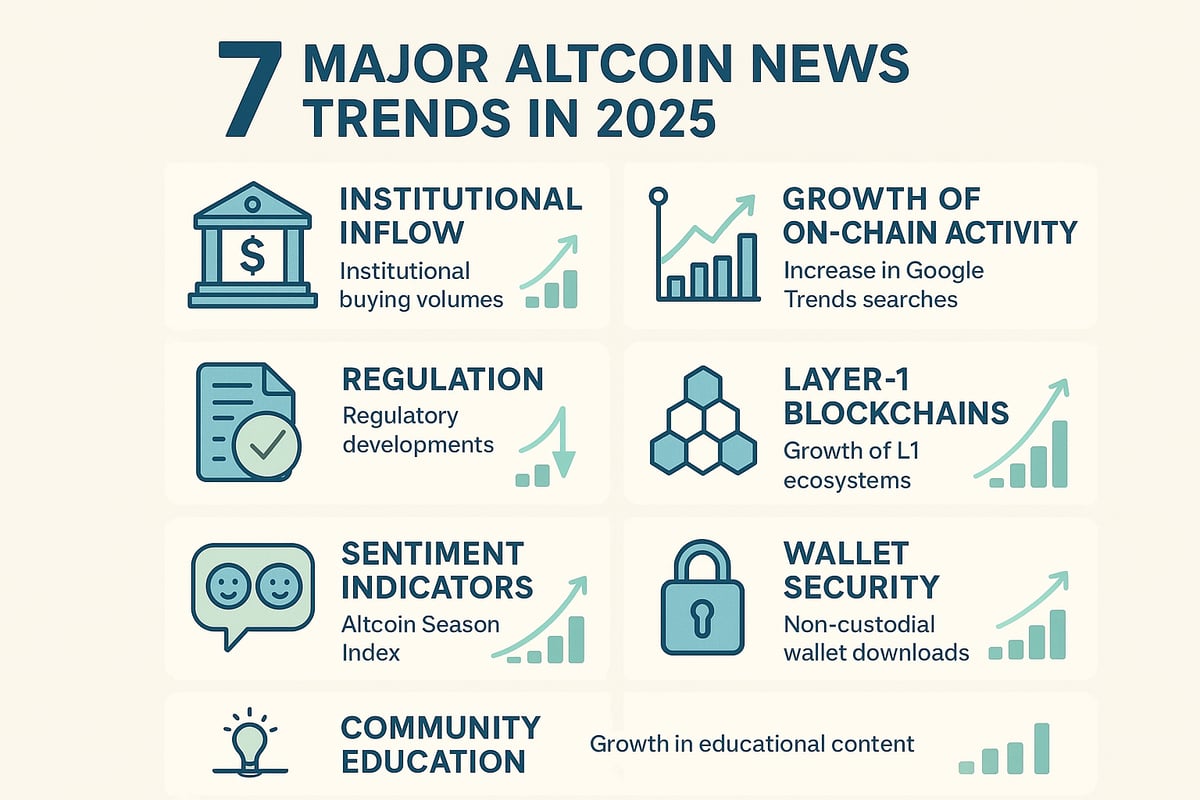 7 MAJOR ALTCOIN NEWS TRENDS IN 2025

$

INSTITUTIONAL INFLOW
Institutional buying volumes

GROWTH OF ON-CHAIN ACTIVITY
Increase in Google Trends searches

REGULATION
Regulatory developments

LAYER-1 BLOCKCHAINS
Growth of L1 ecosystems

SENTIMENT INDICATORS
Altcoin Season Index

WALLET SECURITY
Non-custodial wallet downloads

COMMUNITY EDUCATION
Growth in educational content