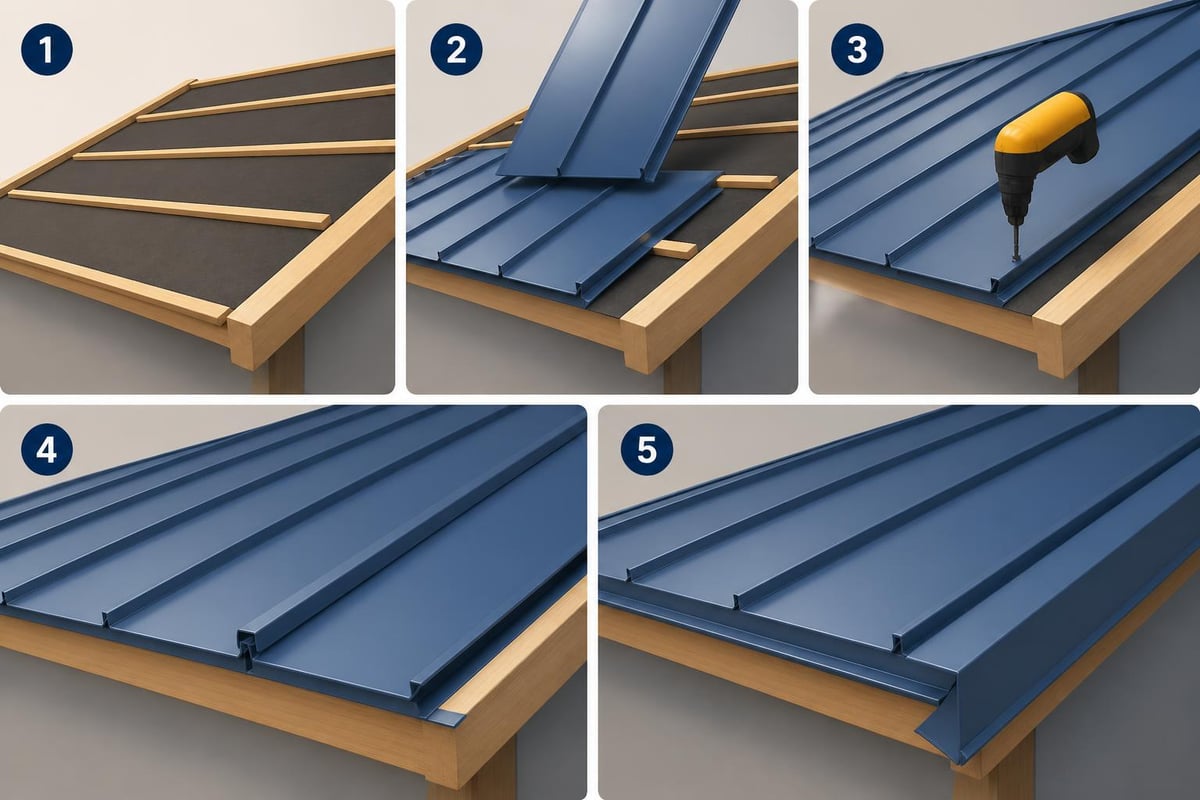 1
2
3
4
5