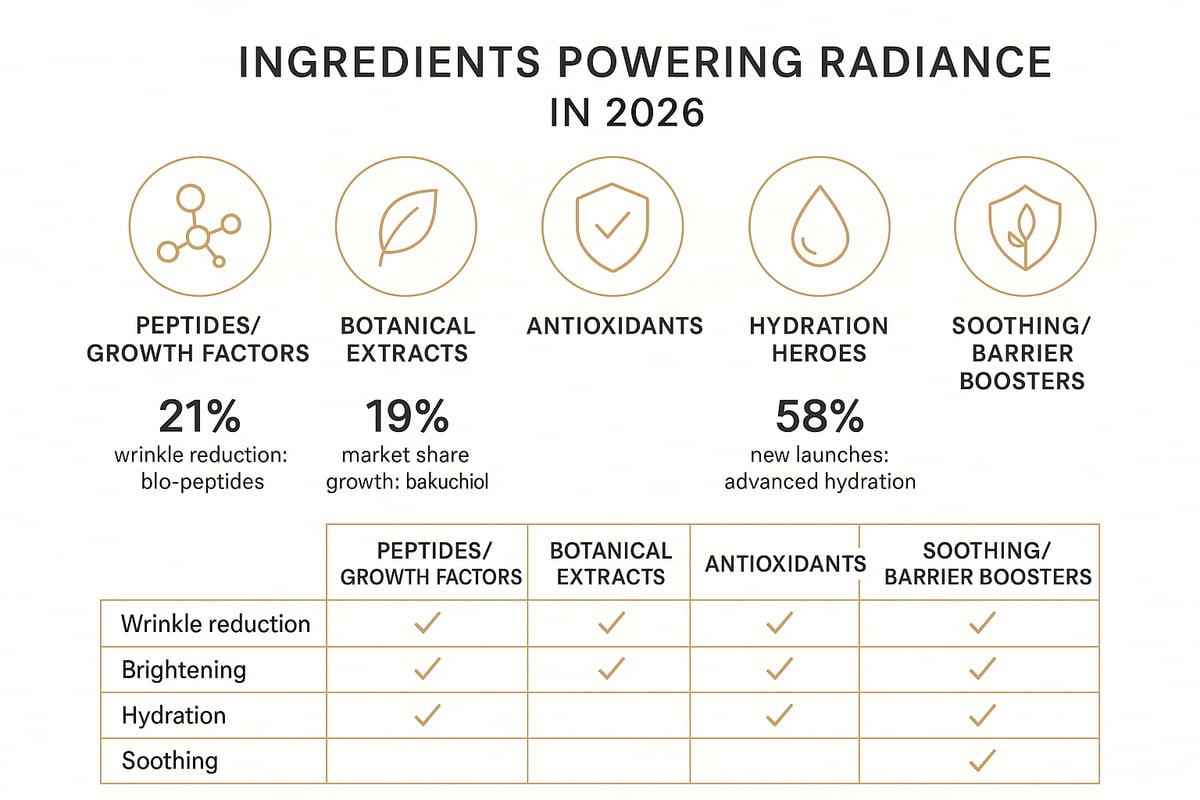 INGREDIENTS POWERING RADIANCE IN 2026

PEPTIDES/ GROWTH FACTORS

21%
wrinkle reduction: blo-peptides

BOTANICAL EXTRACTS

19%
market share growth: bakuchiol

ANTIOXIDANTS

HYDRATION HEROES

58%
new launches: advanced hydration

SOOTHING/ BARRIER BOOSTERS

| | PEPTIDES/ GROWTH FACTORS | BOTANICAL EXTRACTS | ANTIOXIDANTS | SOOTHING/ BARRIER BOOSTERS |
|---|---|---|---|---|
| Wrinkle reduction | ✓ | ✓ | ✓ | ✓ |
| Brightening | ✓ | ✓ | ✓ | ✓ |
| Hydration | ✓ | | ✓ | ✓ |
| Soothing | | | | ✓ |