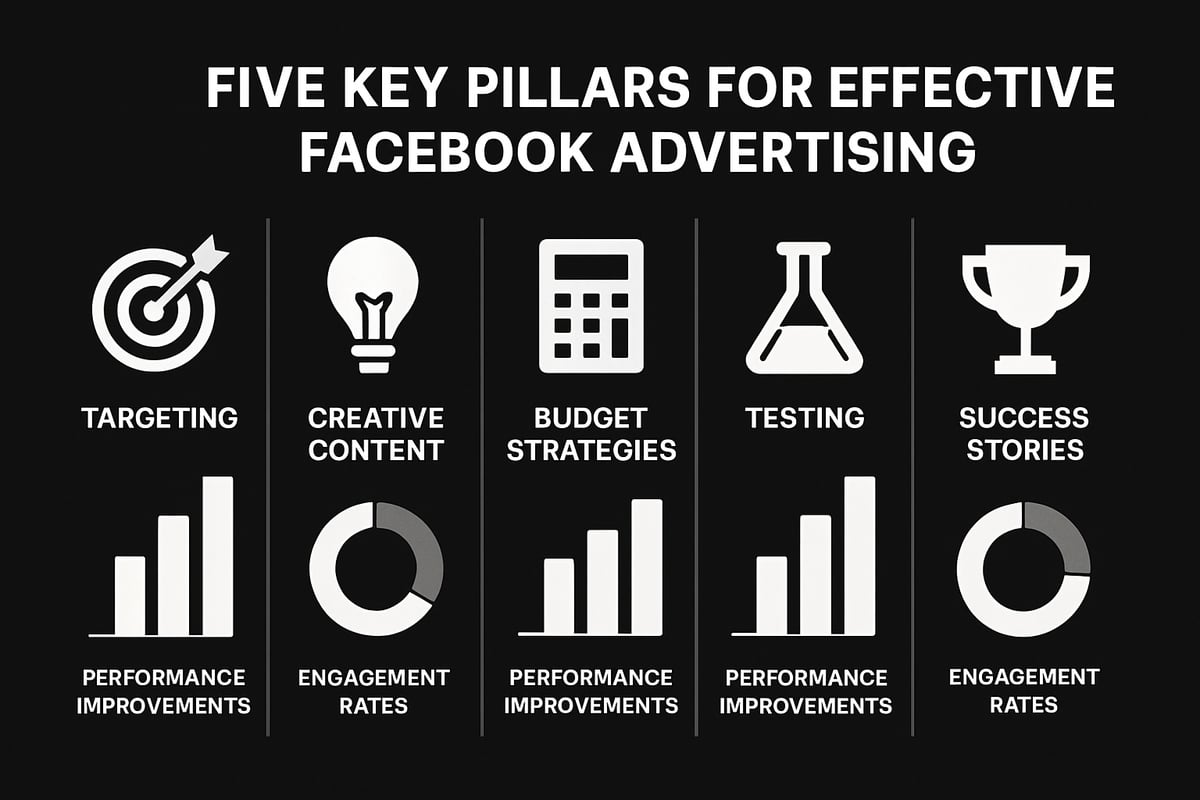 FIVE KEY PILLARS FOR EFFECTIVE FACEBOOK ADVERTISING

TARGETING

PERFORMANCE IMPROVEMENTS

CREATIVE CONTENT

ENGAGEMENT RATES

BUDGET STRATEGIES

PERFORMANCE IMPROVEMENTS

TESTING

PERFORMANCE IMPROVEMENTS

SUCCESS STORIES

ENGAGEMENT RATES