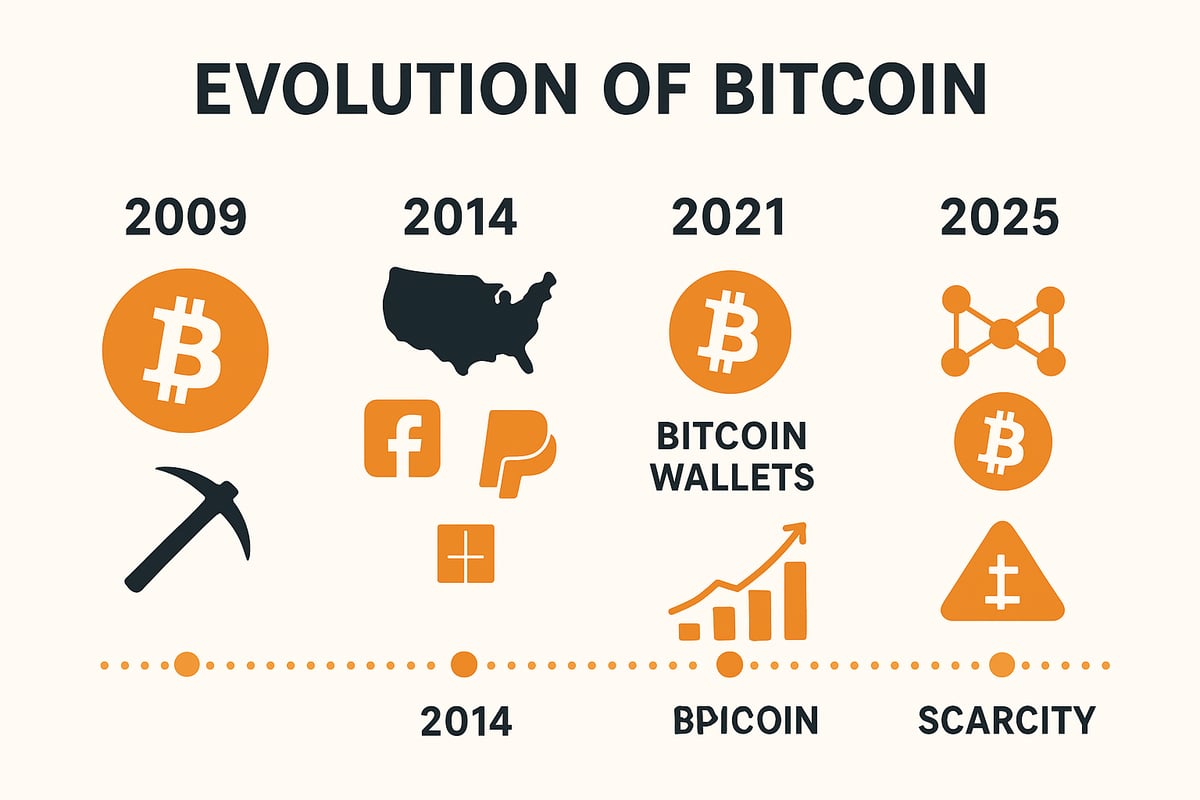 EVOLUTION OF BITCOIN

2009

2014

2021

2025

BITCOIN WALLETS

2014

BPICOIN

SCARCITY