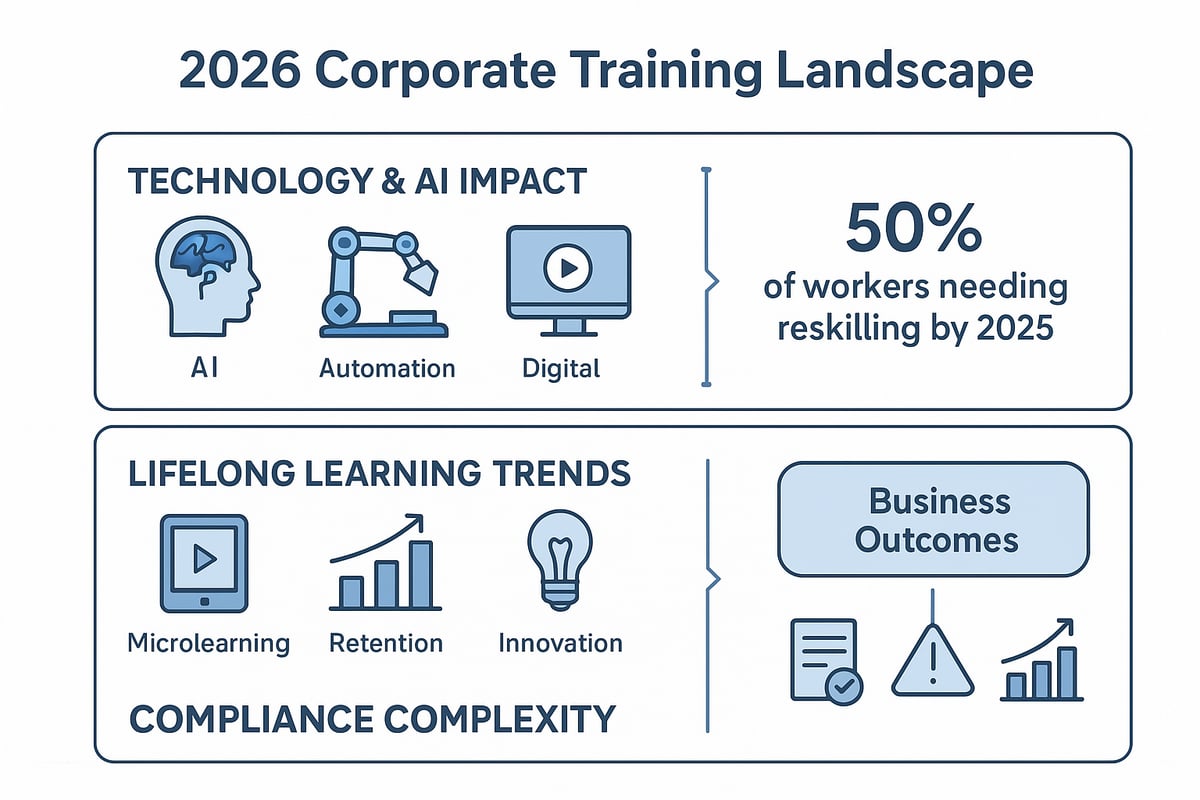 2026 Corporate Training Landscape

TECHNOLOGY & AI IMPACT

AI

Automation

Digital

50%
of workers needing reskilling by 2025

LIFELONG LEARNING TRENDS

Microlearning

Retention

Innovation

COMPLIANCE COMPLEXITY

Business Outcomes