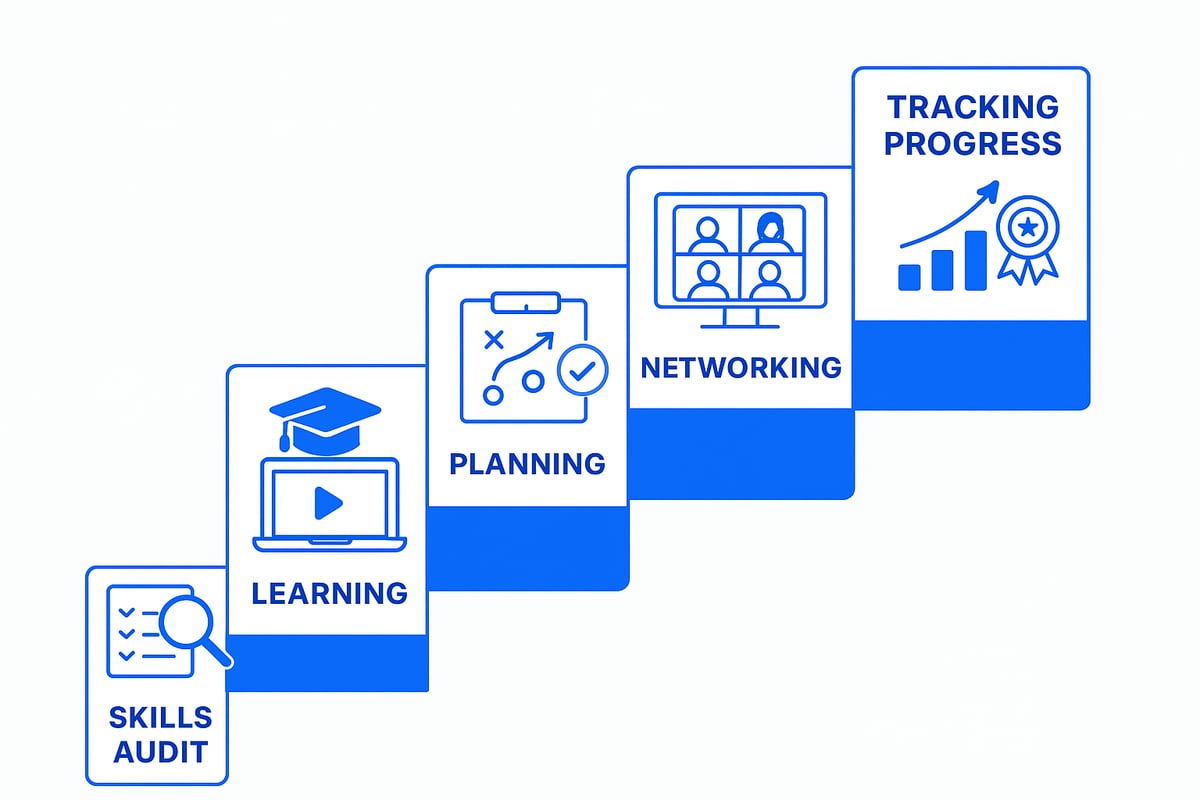 SKILLS AUDIT

LEARNING

PLANNING

NETWORKING

TRACKING PROGRESS