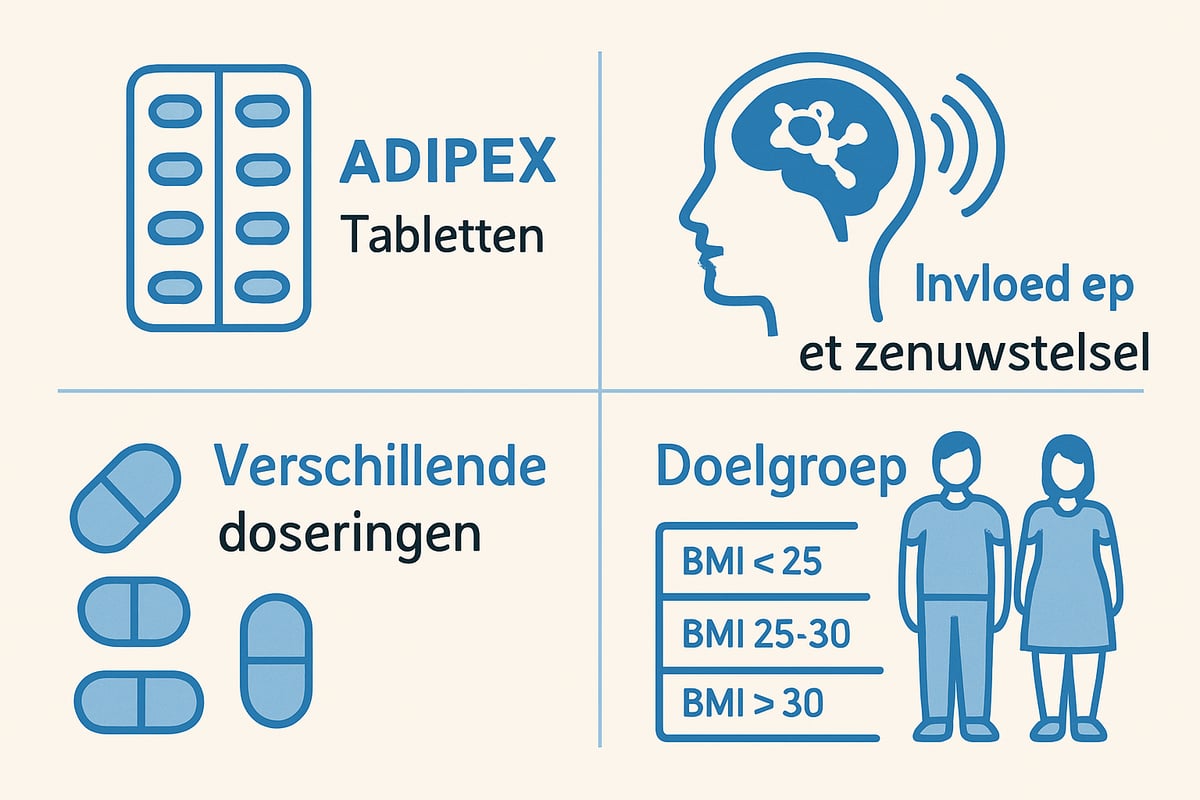 ADIPEX
Tabletten

Invloed ep
et zenuwstelsel

Verschillende
doseringen

Doelgroep

BMI < 25

BMI 25-30

BMI > 30