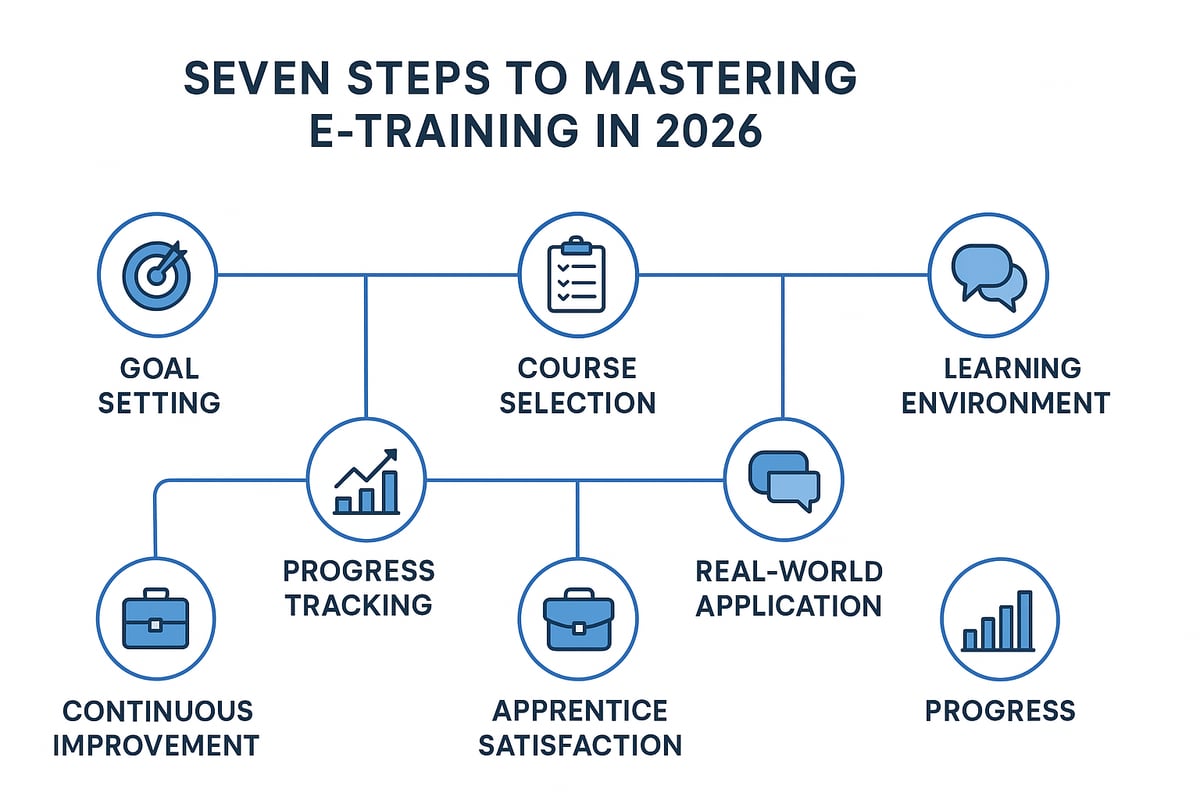 SEVEN STEPS TO MASTERING E-TRAINING IN 2026

GOAL SETTING

COURSE SELECTION

LEARNING ENVIRONMENT

PROGRESS TRACKING

REAL-WORLD APPLICATION

CONTINUOUS IMPROVEMENT

APPRENTICE SATISFACTION

PROGRESS