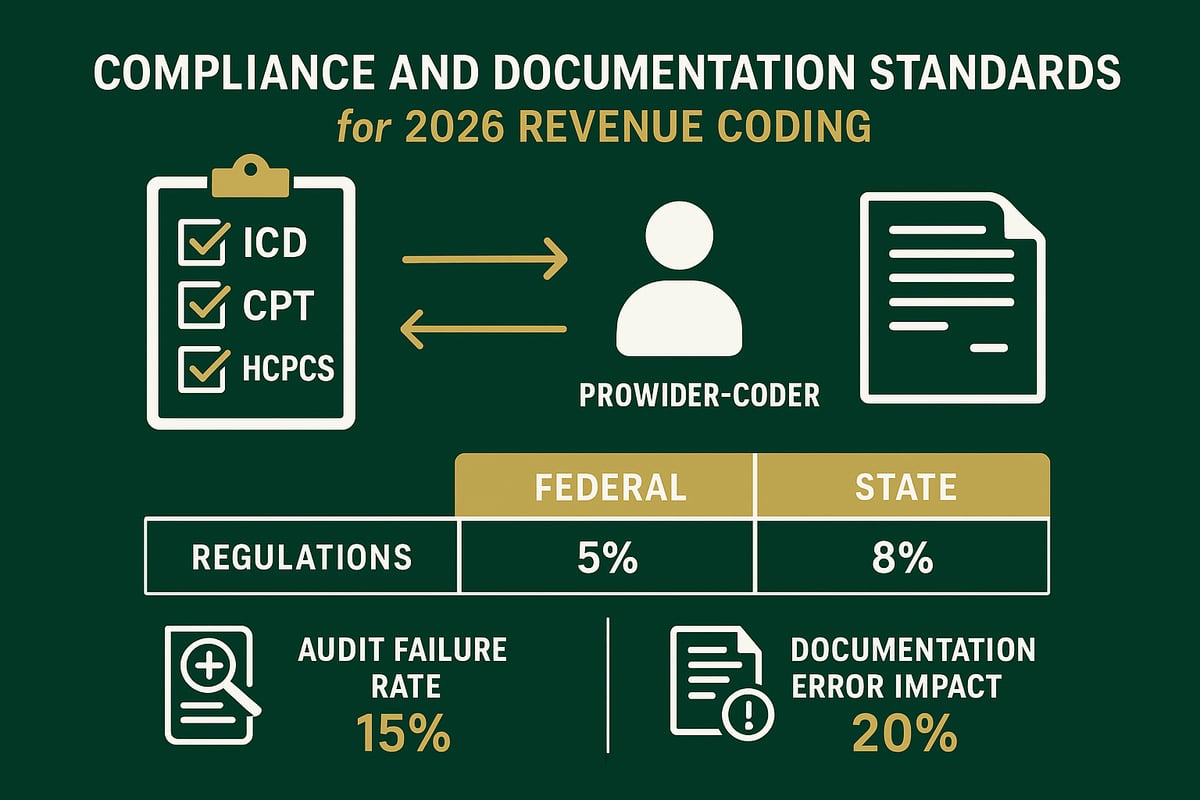 COMPLIANCE AND DOCUMENTATION STANDARDS
for 2026 REVENUE CODING

ICD
CPT
HCPCS

PROWIDER-CODER

| | FEDERAL | STATE |
|---|---|---|
| REGULATIONS | 5% | 8% |

AUDIT FAILURE RATE
15%

DOCUMENTATION ERROR IMPACT
20%