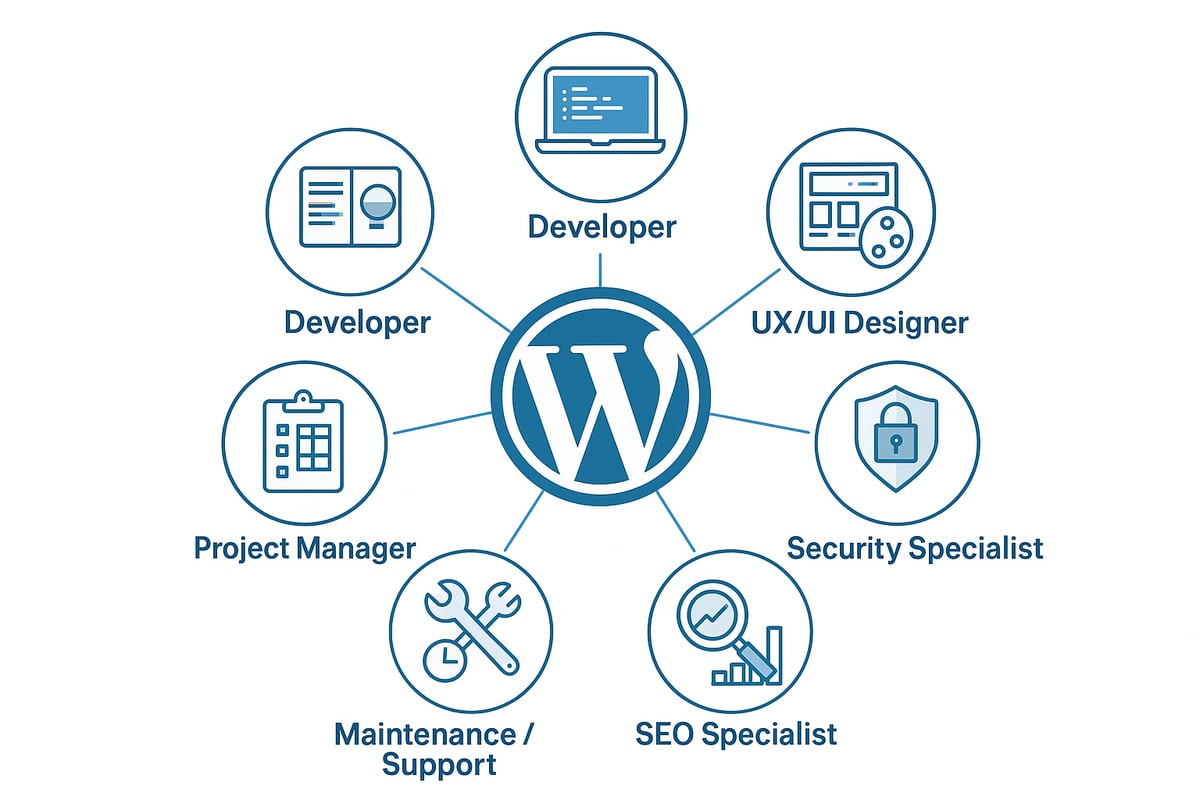 Developer

Developer

UX/UI Designer

W

Project Manager

Security Specialist

Maintenance / Support

SEO Specialist