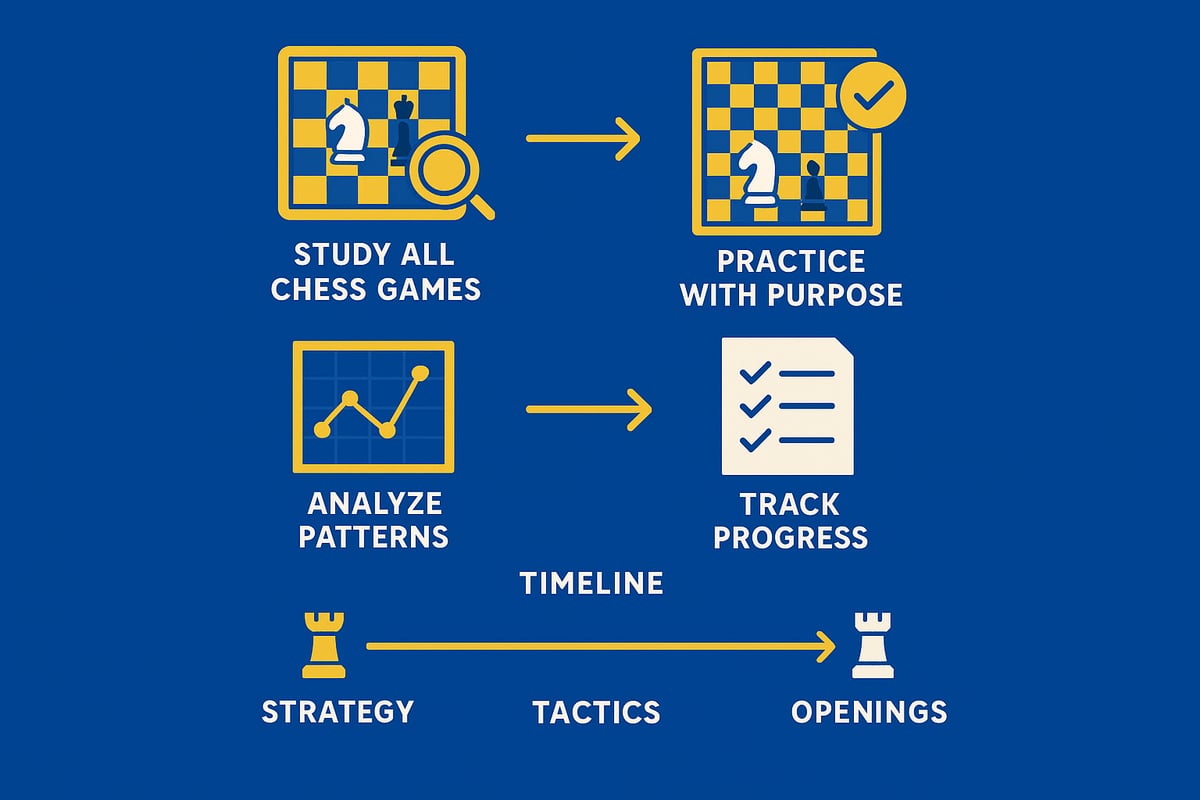 STUDY ALL CHESS GAMES

PRACTICE WITH PURPOSE

ANALYZE PATTERNS

TRACK PROGRESS

TIMELINE

STRATEGY

TACTICS

OPENINGS