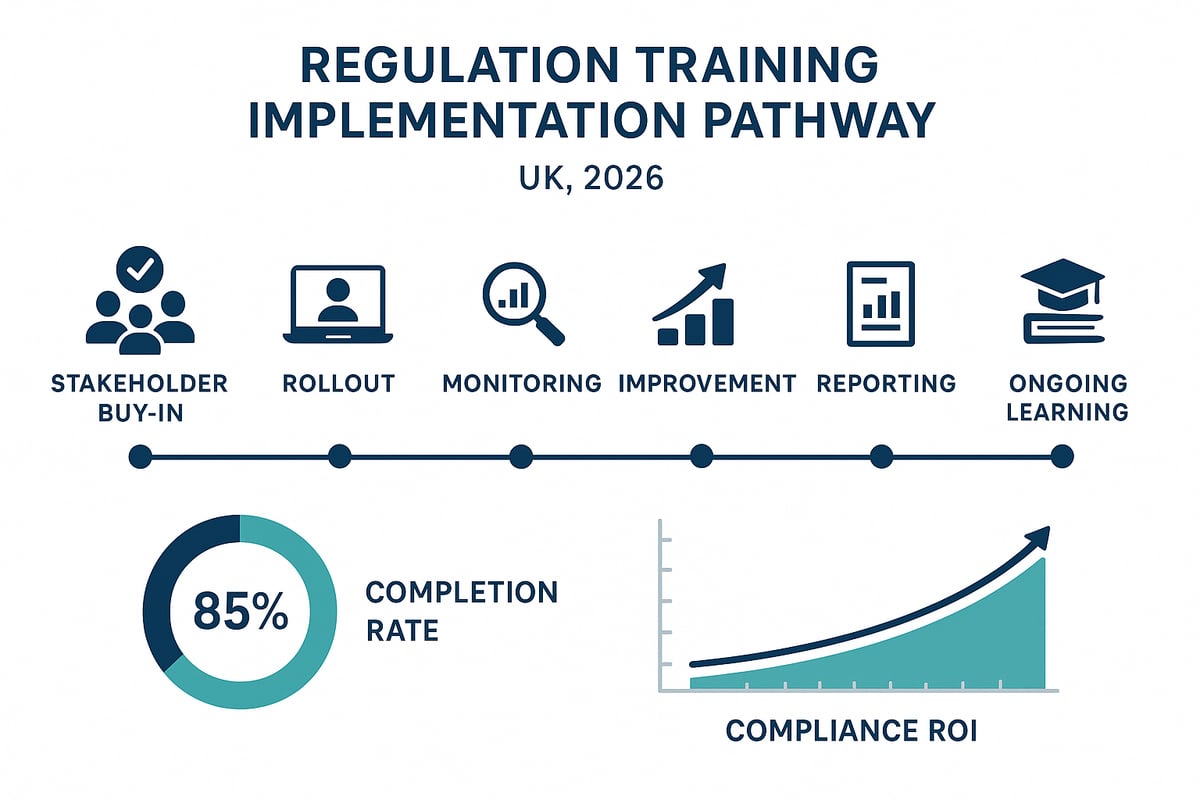 REGULATION TRAINING IMPLEMENTATION PATHWAY

UK, 2026

STAKEHOLDER BUY-IN

ROLLOUT

MONITORING

IMPROVEMENT

REPORTING

ONGOING LEARNING

85%

COMPLETION RATE

COMPLIANCE ROI