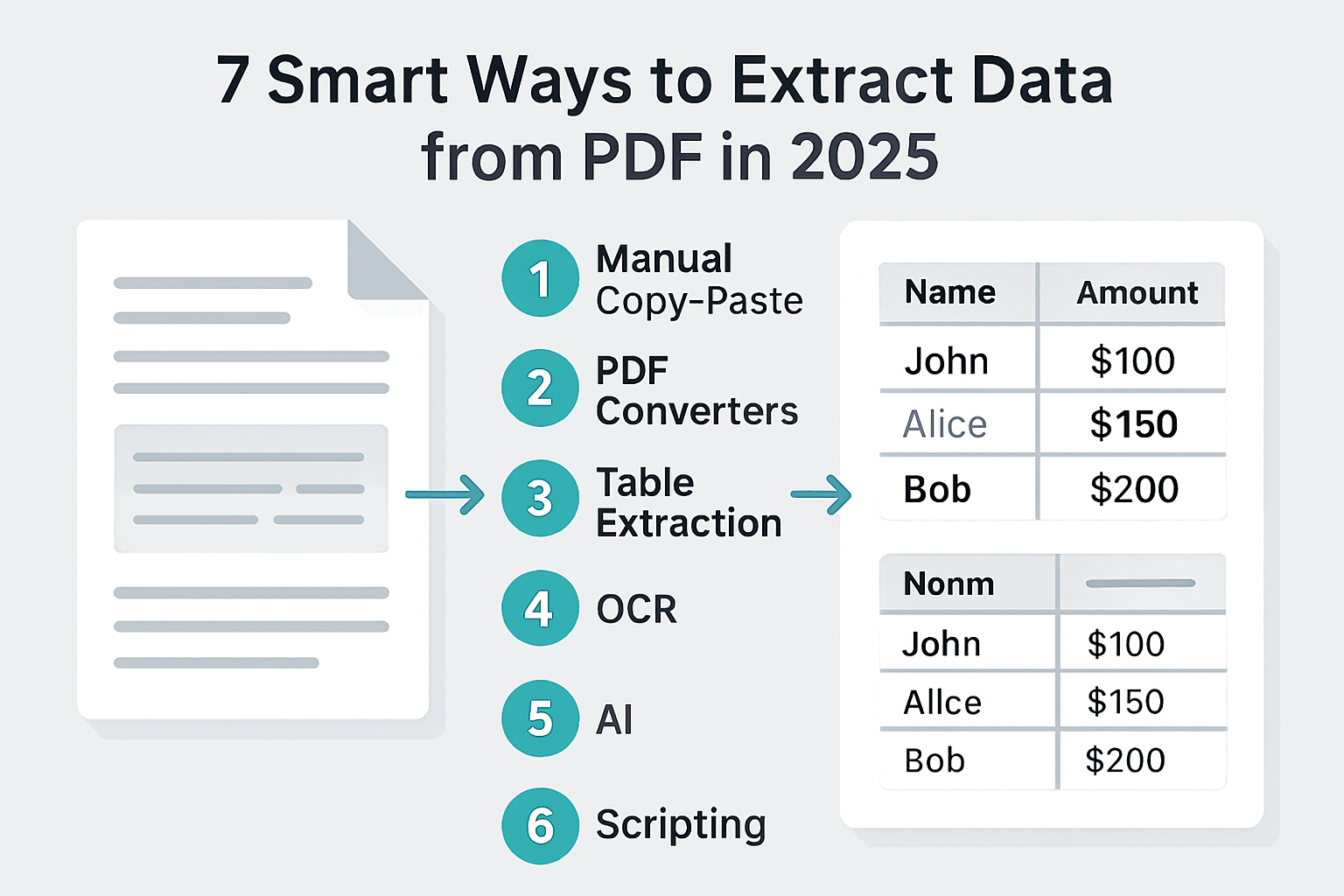 7 Smart Ways to Extract Data from PDF in 2025

1 Manual Copy-Paste

2 PDF Converters

3 Table Extraction

4 OCR

5 AI

6 Scripting

| Name | Amount |
|---|---|
| John | \$100 |
| Alice | \$150 |
| Bob | \$200 |

| Nonm | |
|---|---|
| John | \$100 |
| Allce | \$150 |
| Bob | \$200 |