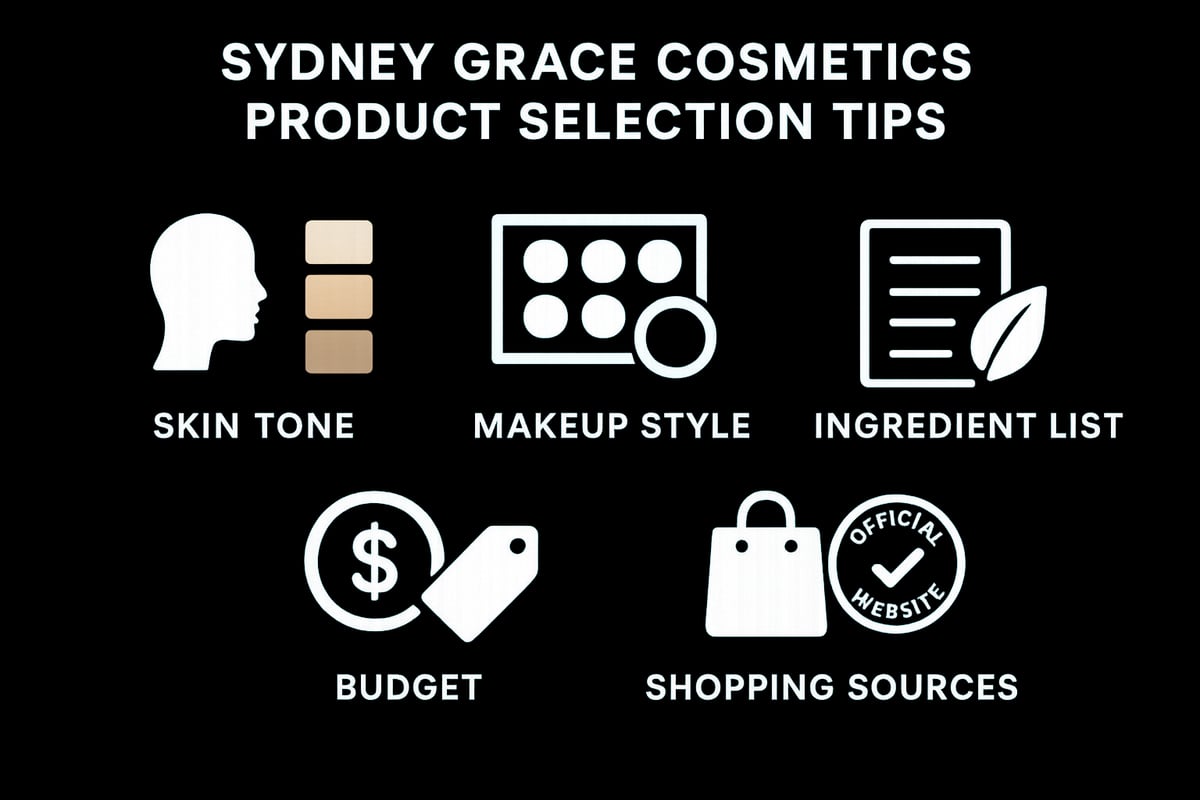 SYDNEY GRACE COSMETICS
PRODUCT SELECTION TIPS

SKIN TONE

MAKEUP STYLE

INGREDIENT LIST

$

BUDGET

OFFICIAL
WEBSITE

SHOPPING SOURCES