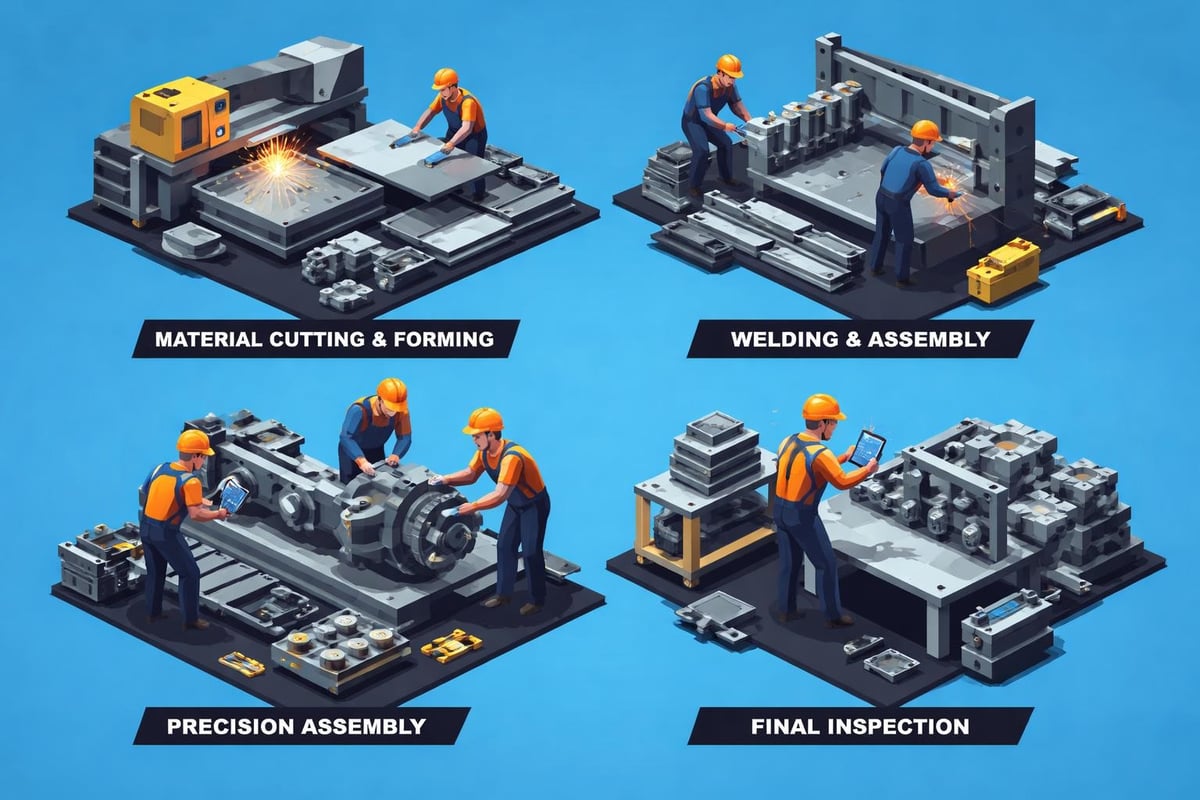 MATERIAL CUTTING & FORMING

WELDING & ASSEMBLY

PRECISION ASSEMBLY

FINAL INSPECTION