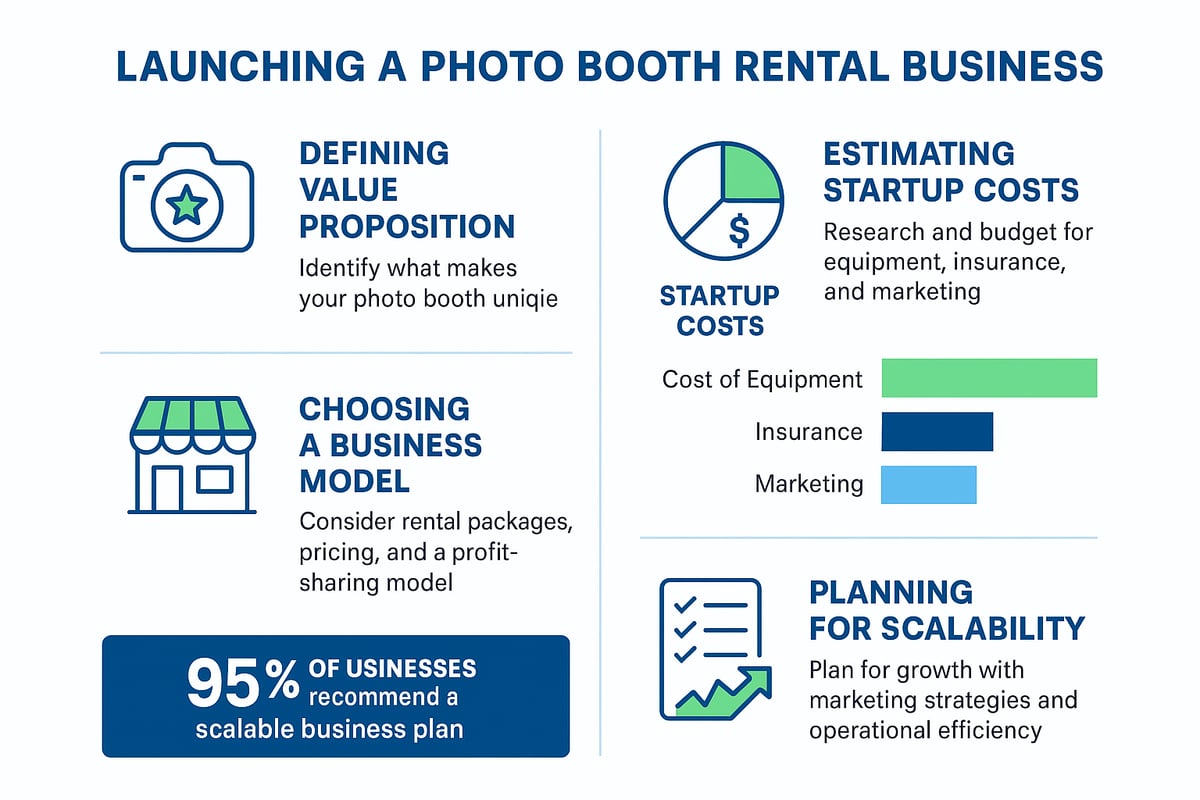 LAUNCHING A PHOTO BOOTH RENTAL BUSINESS

DEFINING VALUE PROPOSITION

Identify what makes your photo booth uniqie

CHOOSING A BUSINESS MODEL

Consider rental packages, pricing, and a profit-sharing model

95% OF USINESSES recommend a scalable business plan

$

STARTUP COSTS

ESTIMATING STARTUP COSTS

Research and budget for equipment, insurance, and marketing

Cost of Equipment

Insurance

Marketing

PLANNING FOR SCALABILITY

Plan for growth with marketing strategies and operational efficiency