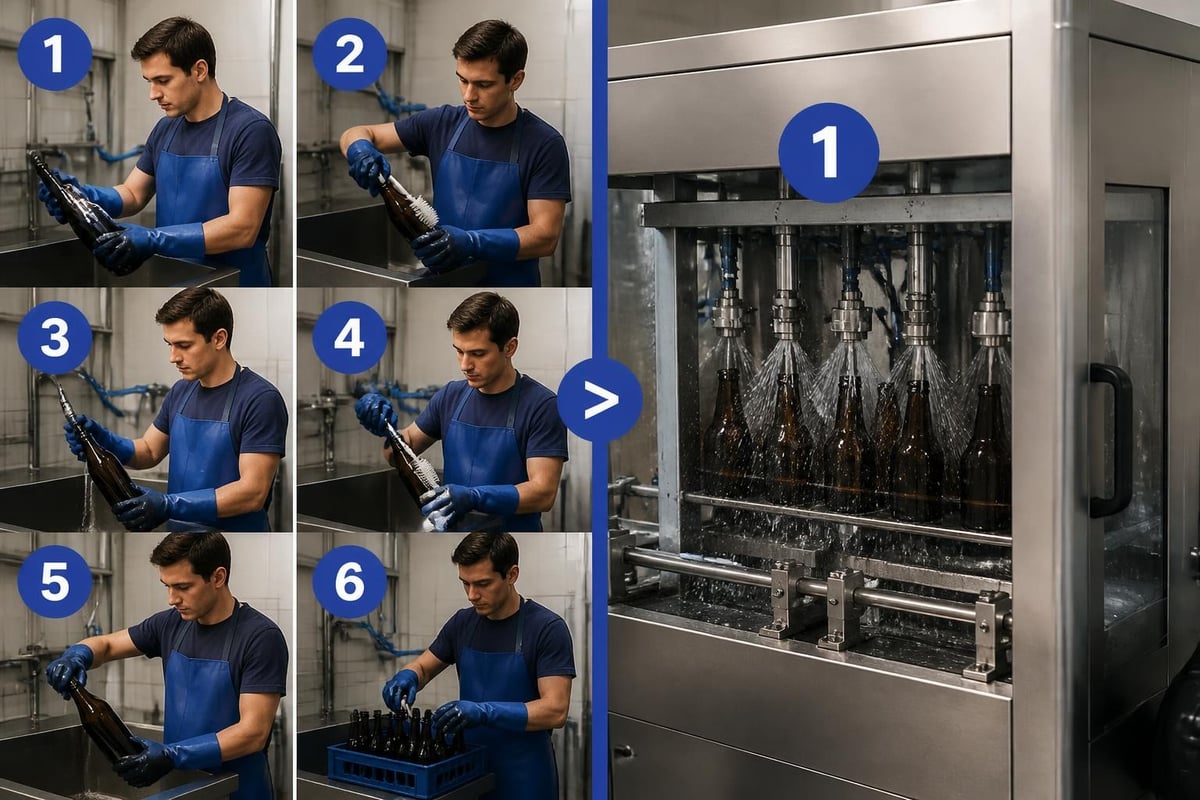 1
2
3
4
5
6
>
1