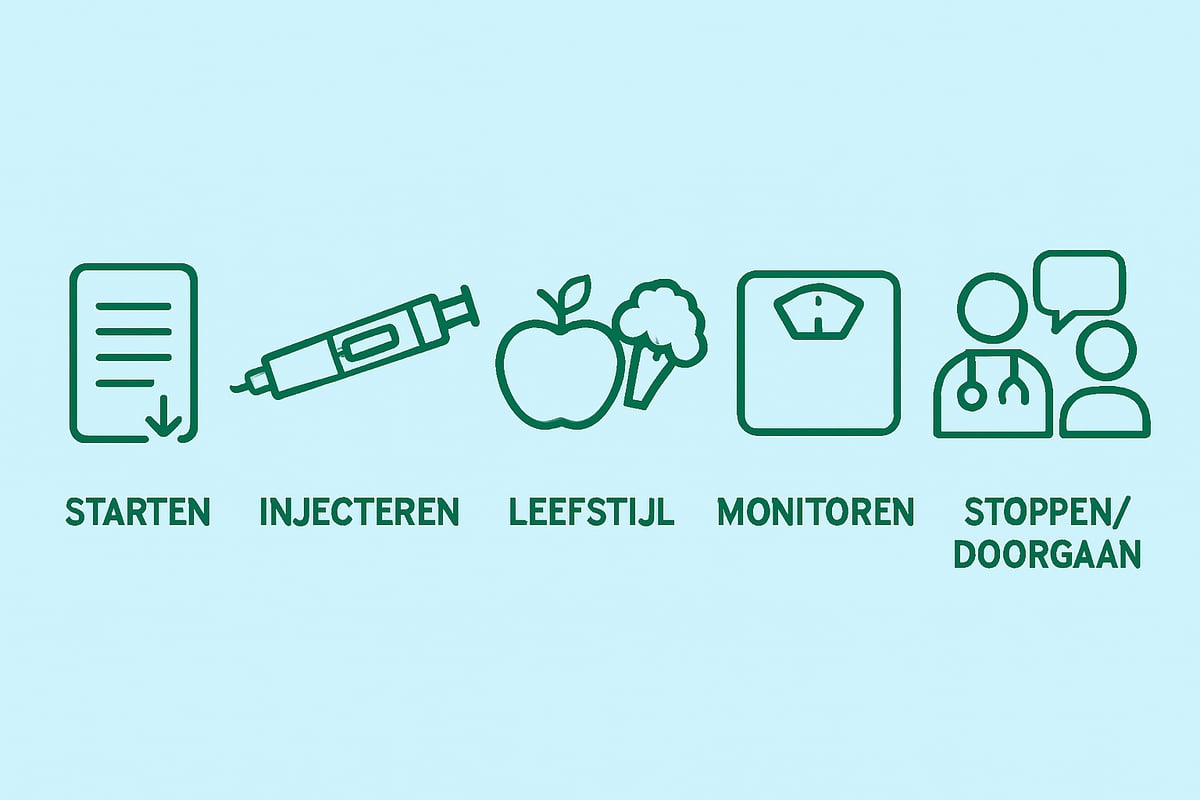 STARTEN

INJECTEREN

LEEFSTIJL

MONITOREN

STOPPEN/
DOORGAAN