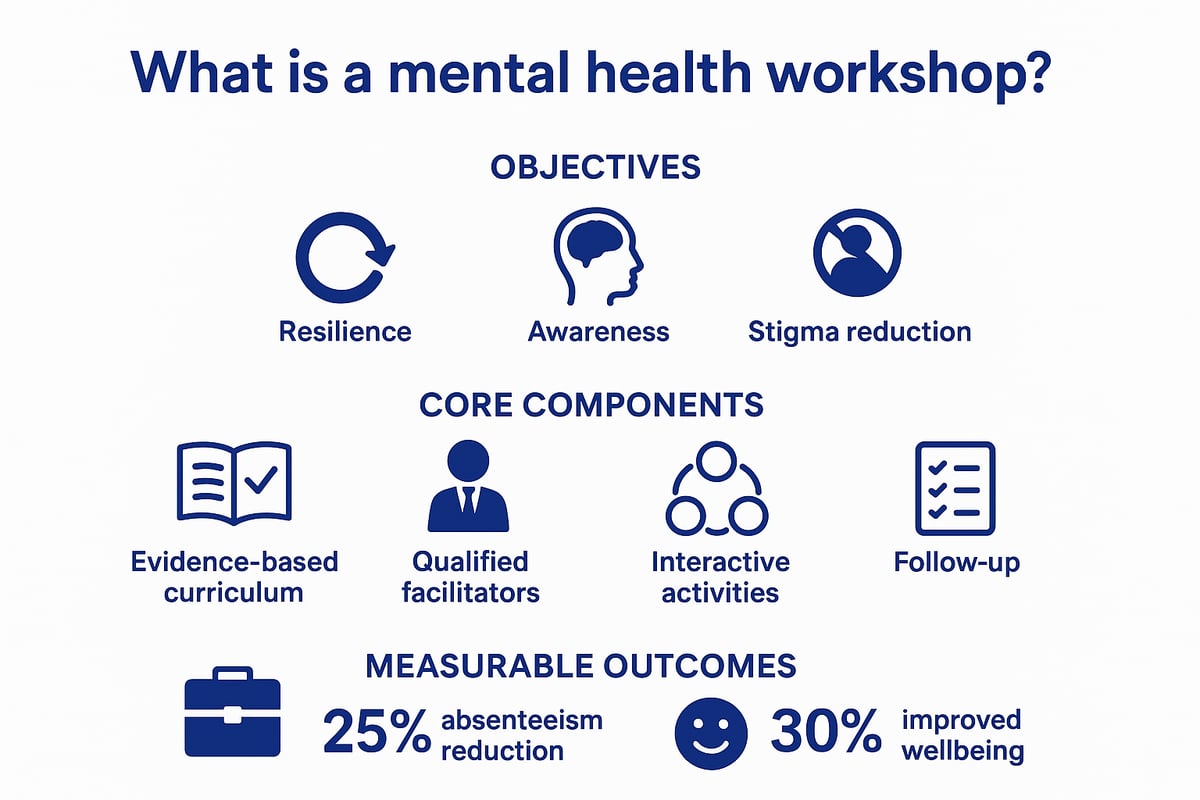 What is a mental health workshop?

OBJECTIVES

Resilience

Awareness

Stigma reduction

CORE COMPONENTS

Evidence-based curriculum

Qualified facilitators

Interactive activities

Follow-up

MEASURABLE OUTCOMES

25% absenteeism reduction

30% improved wellbeing