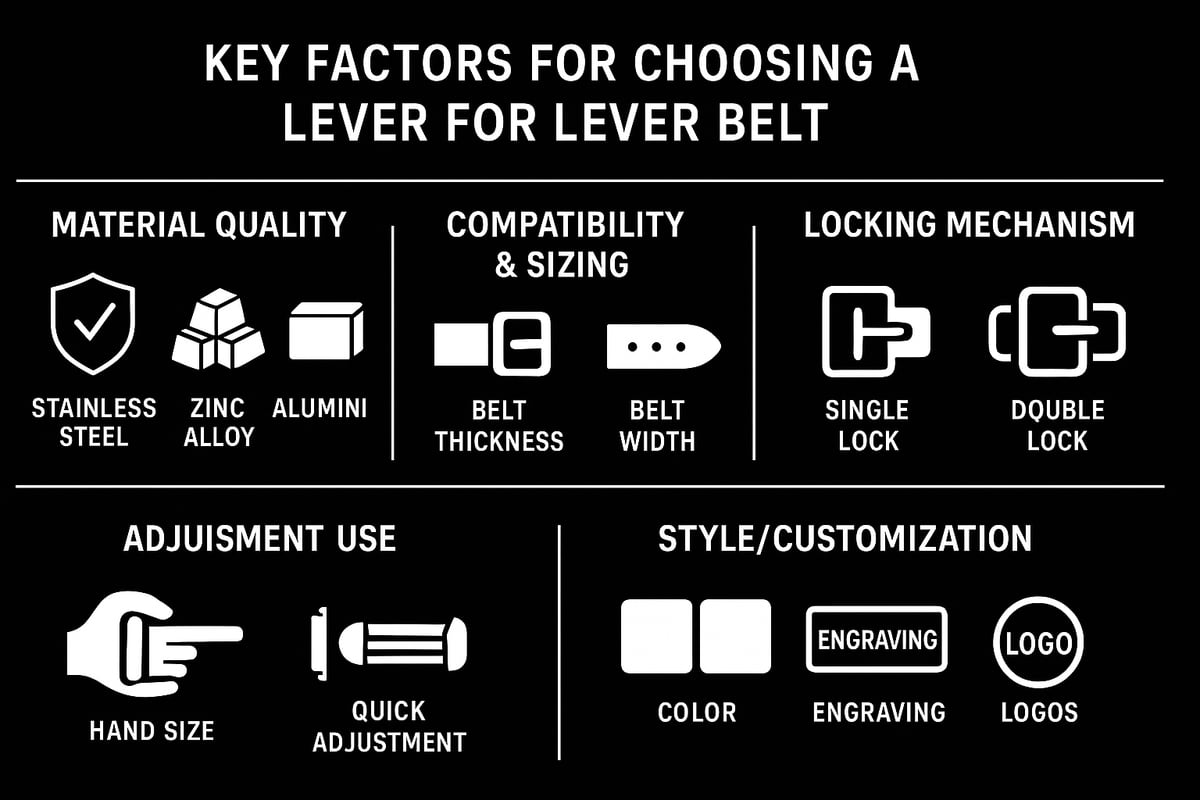 KEY FACTORS FOR CHOOSING A LEVER FOR LEVER BELT

MATERIAL QUALITY

STAINLESS STEEL

ZINC ALLOY

ALUMINI

COMPATIBILITY & SIZING

BELT THICKNESS

BELT WIDTH

LOCKING MECHANISM

SINGLE LOCK

DQUBLE LOCK

ADJUISMENT USE

HAND SIZE

QUICK ADJUSTMENT

STYLE/CUSTOMIZATION

COLOR

ENGRAVING

ENGRAVING

LOGO

LOGOS