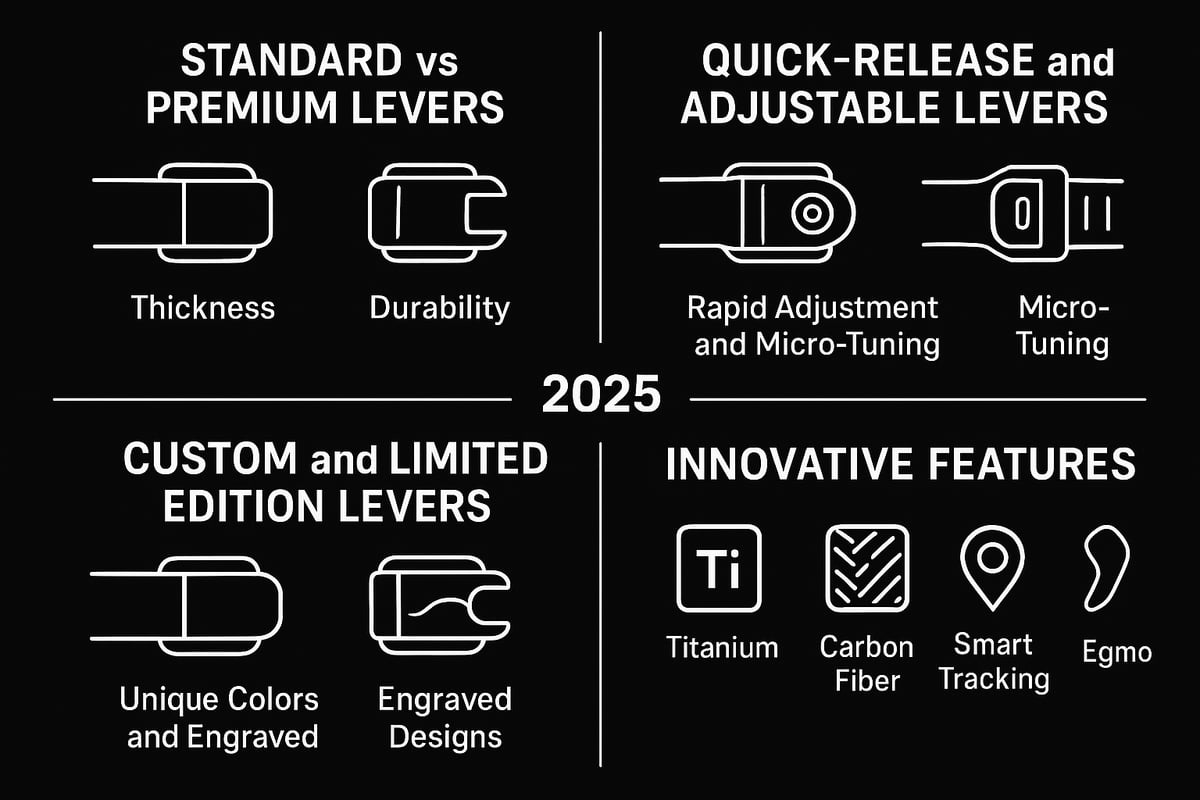 STANDARD vs PREMIUM LEVERS

Thickness

Durability

QUICK-RELEASE and ADJUSTABLE LEVERS

Rapid Adjustment and Micro-Tuning

Micro-Tuning

2025

CUSTOM and LIMITED EDITION LEVERS

Unique Colors and Engraved

Engraved Designs

INNOVATIVE FEATURES

Ti

Titanium

Carbon Fiber

Smart Tracking

Egmo