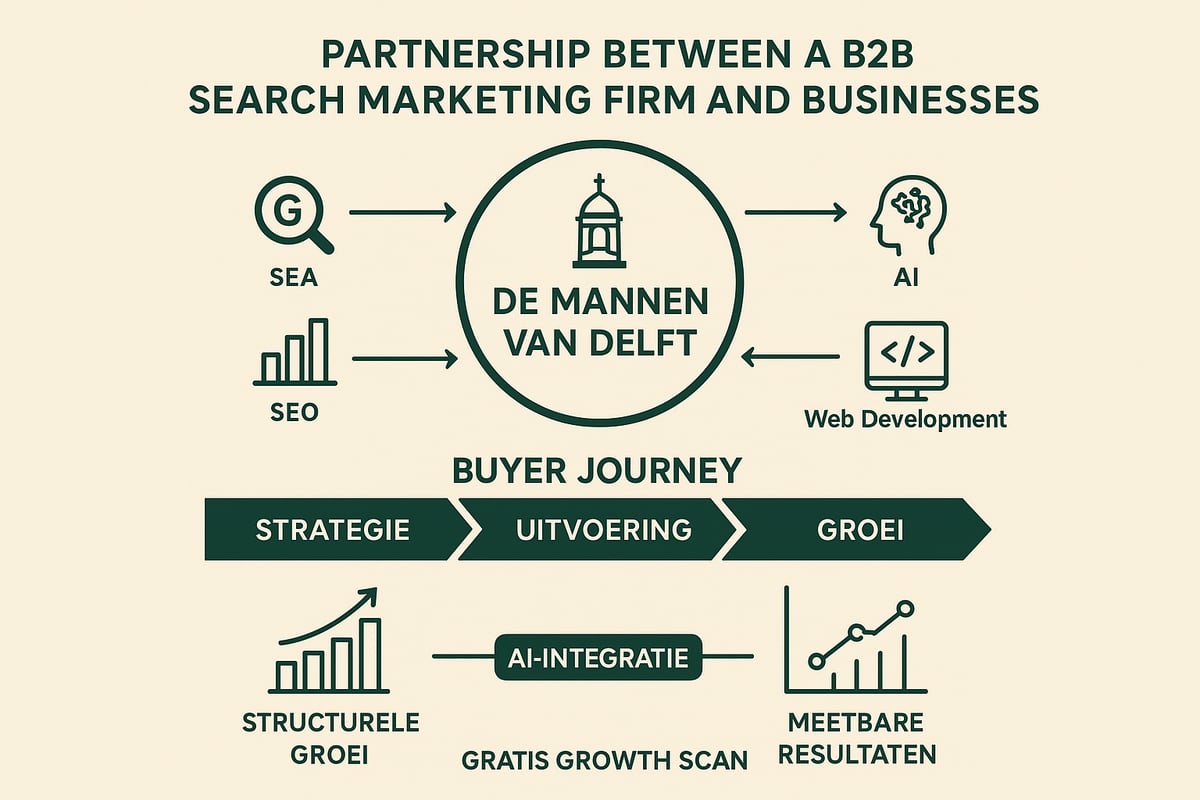 PARTNERSHIP BETWEEN A B2B SEARCH MARKETING FIRM AND BUSINESSES

G

SEA

SEO

DE MANNEN VAN DELFT

AI

</>

Web Development

BUYER JOURNEY

STRATEGIE

UITVOERING

GROEI

STRUCTURELE GROEI

AI-INTEGRATIE

GRATIS GROWTH SCAN

MEETBARE RESULTATEN