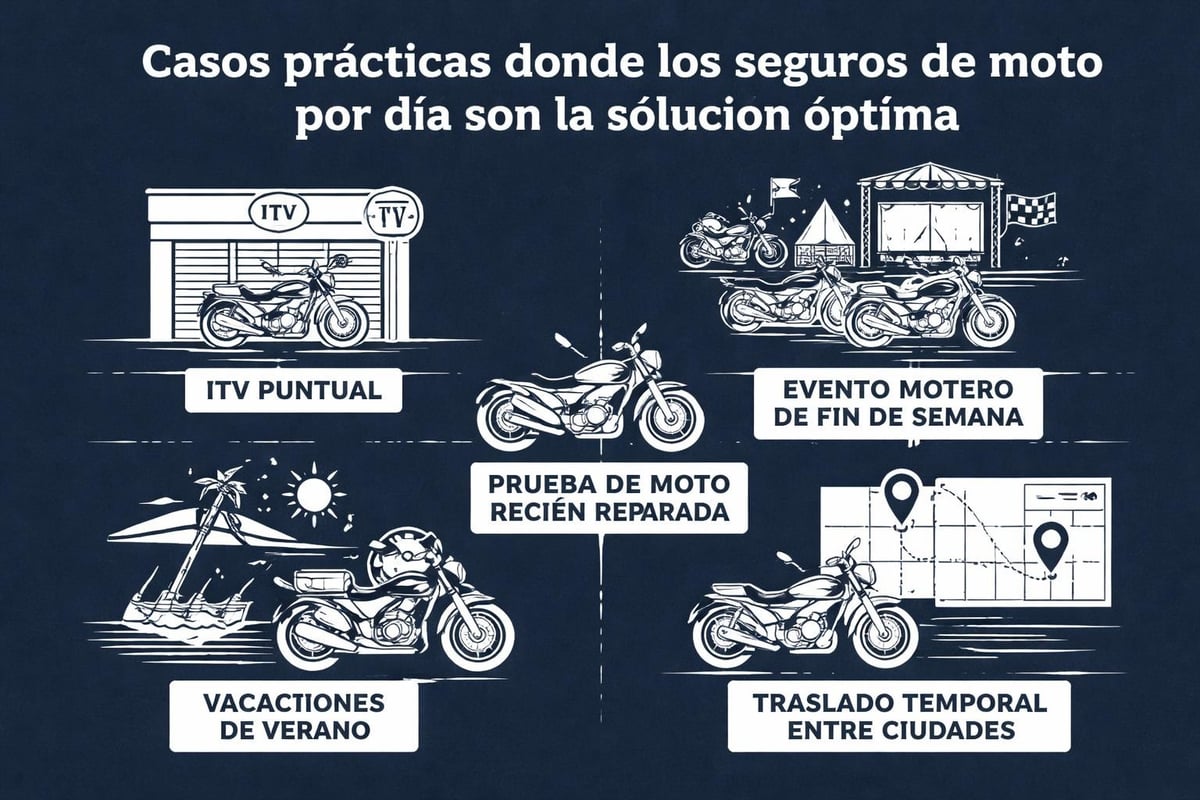 Casos prácticas donde los seguros de moto por día son la sólucion óptíma

ITV

TV

ITV PUNTUAL

EVENTO MOTERO DE FIN DE SEMANA

PRUEBA DE MOTO RECIÉN REPARADA

VACACTIONES DE VERANO

TRASLADO TEMPORAL ENTRE CIUDADES