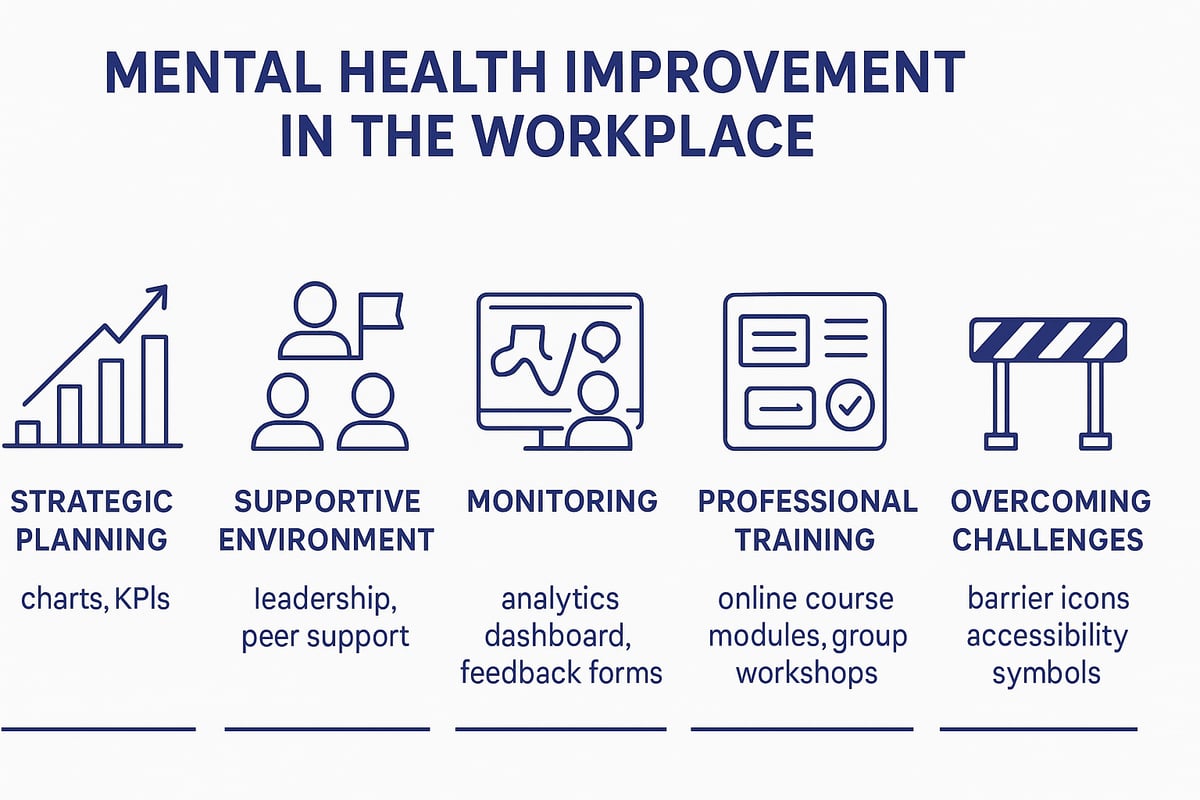 MENTAL HEALTH IMPROVEMENT IN THE WORKPLACE

STRATEGIC PLANNING

charts, KPIs

SUPPORTIVE ENVIRONMENT

leadership, peer support

MONITORING

analytics dashboard, feedback forms

PROFESSIONAL TRAINING

online course modules, group workshops

OVERCOMING CHALLENGES

barrier icons accessibility symbols