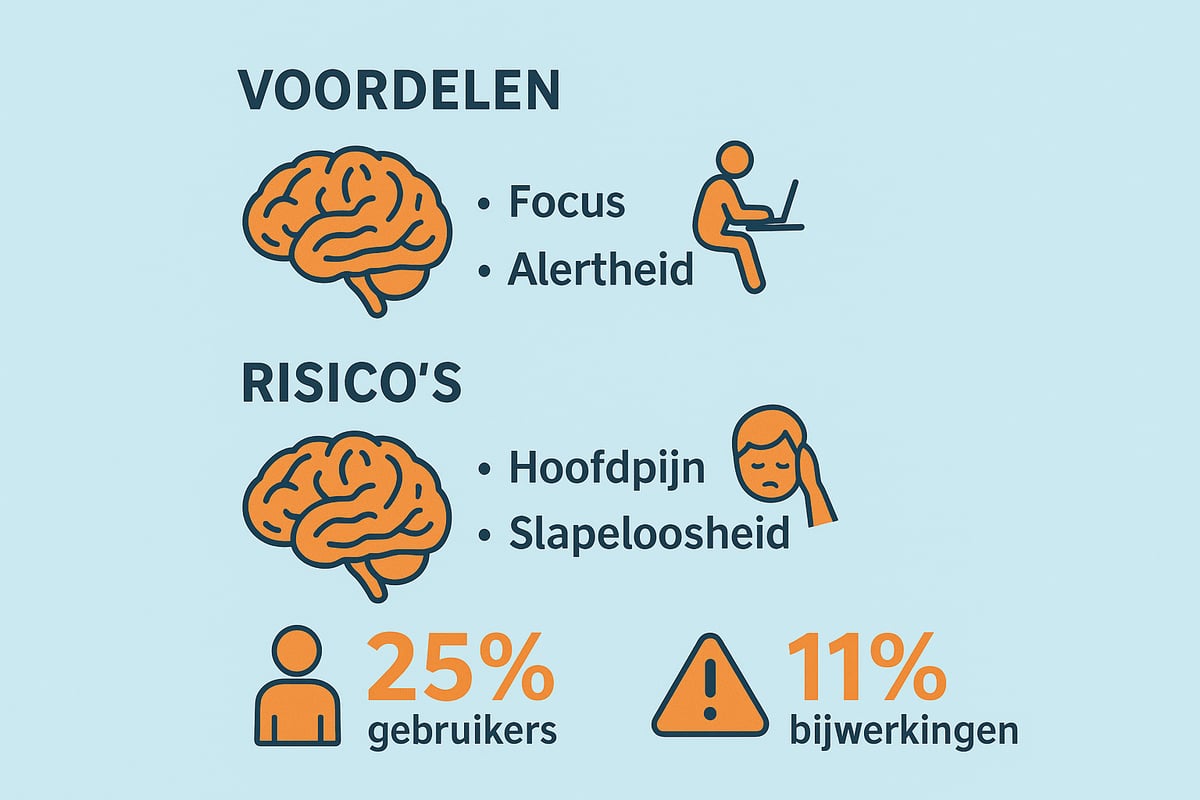 VOORDELEN

• Focus
• Alertheid

RISICO'S

• Hoofdpijn
• Slapeloosheid

25%
gebruikers

11%
bijwerkingen