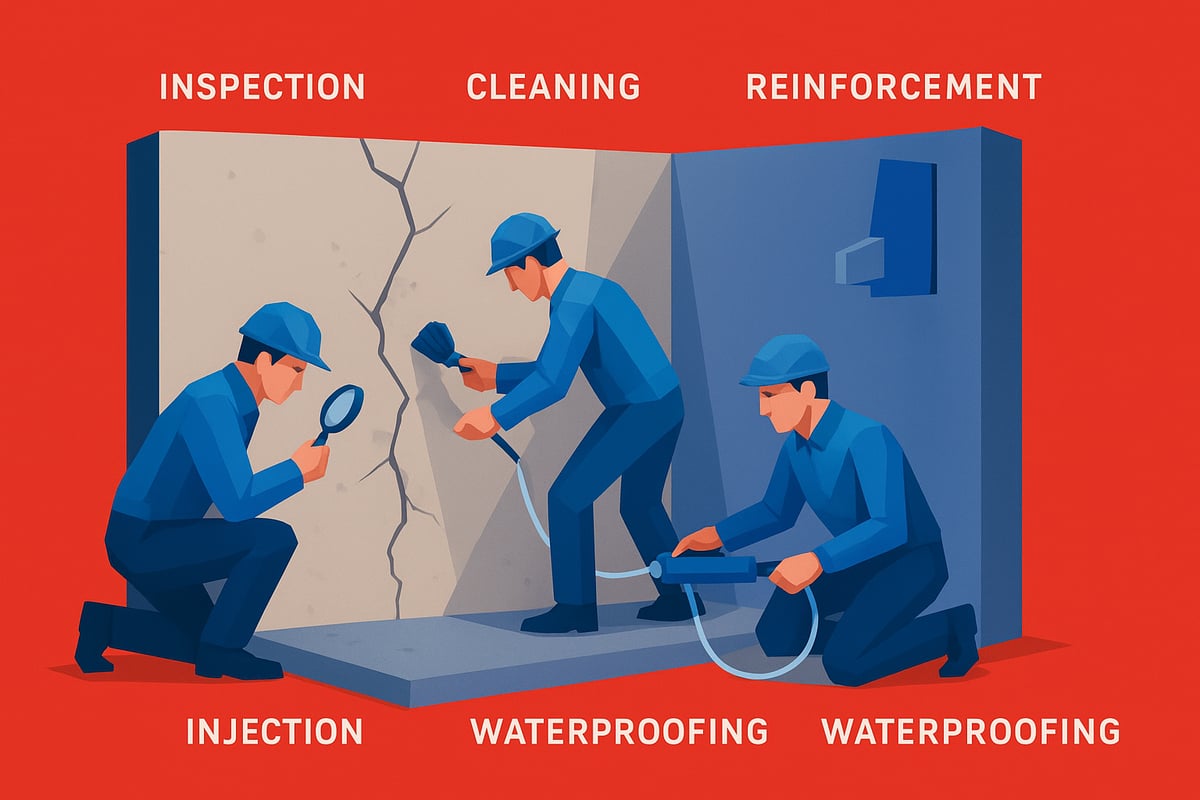 INSPECTION CLEANING REINFORCEMENT

INJECTION WATERPROOFING WATERPROOFING