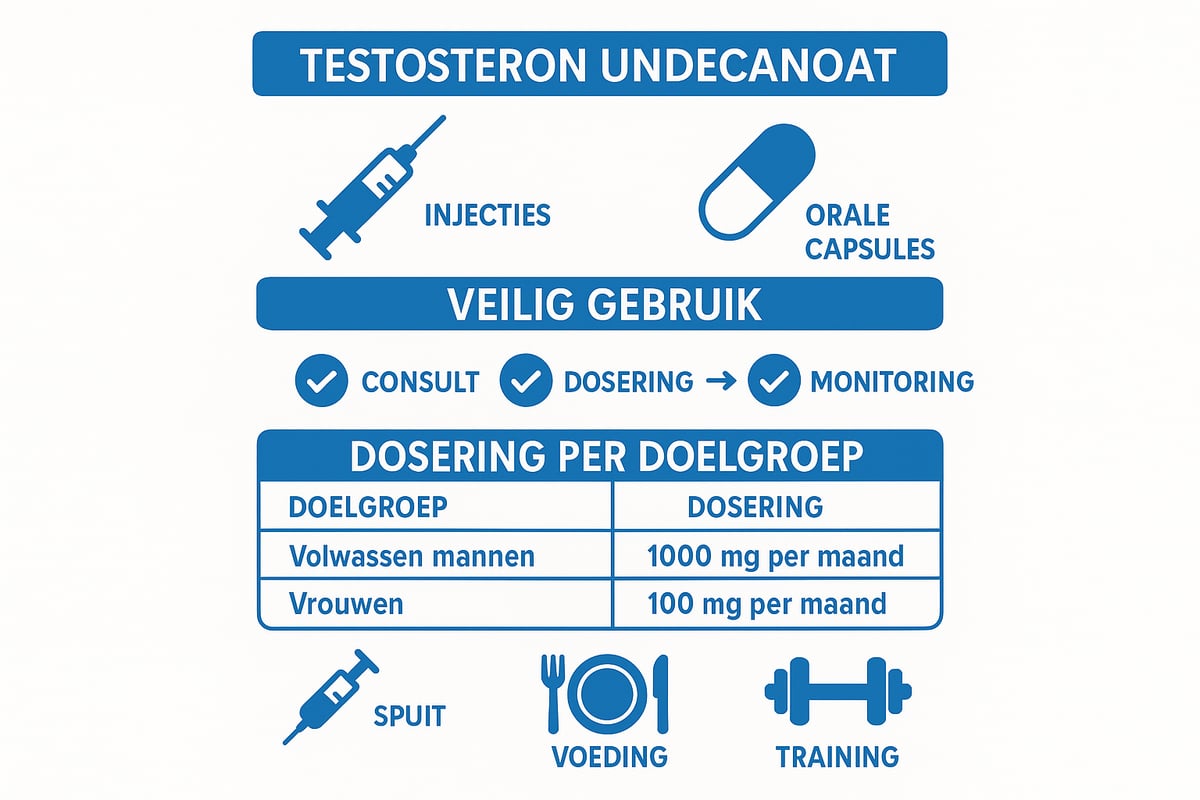 TESTOSTERON UNDECANOAT

INJECTIES

ORALE CAPSULES

VEILIG GEBRUIK

CONSULT DOSERING → MONITORING

DOSERING PER DOELGROEP

| DOELGROEP | DOSERING |
|---|---|
| Volwassen mannen | 1000 mg per maand |
| Vrouwen | 100 mg per maand |

SPUIT

VOEDING

TRAINING