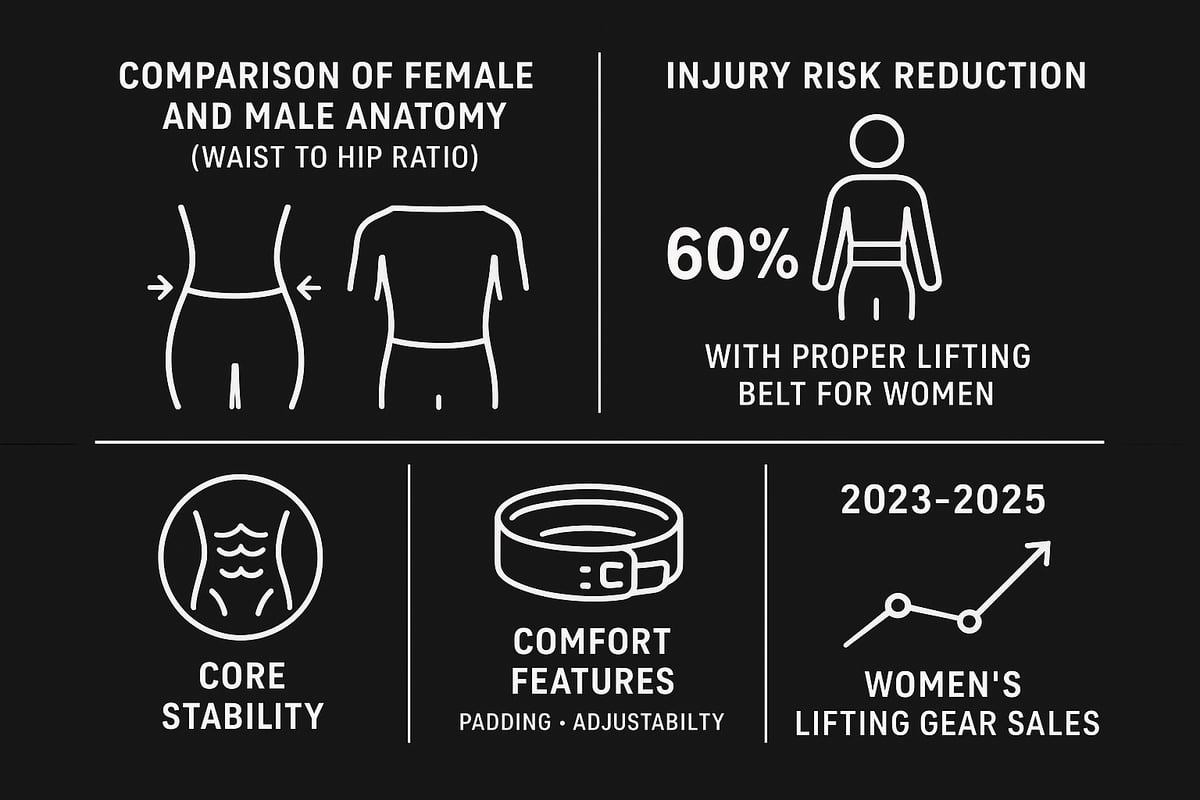 COMPARISON OF FEMALE AND MALE ANATOMY
(WAIST TO HIP RATIO)

INJURY RISK REDUCTION

60%

WITH PROPER LIFTING BELT FOR WOMEN

CORE STABILITY

COMFORT FEATURES
PADDING • ADJUSTABILTY

2023-2025

WOMEN'S LIFTING GEAR SALES