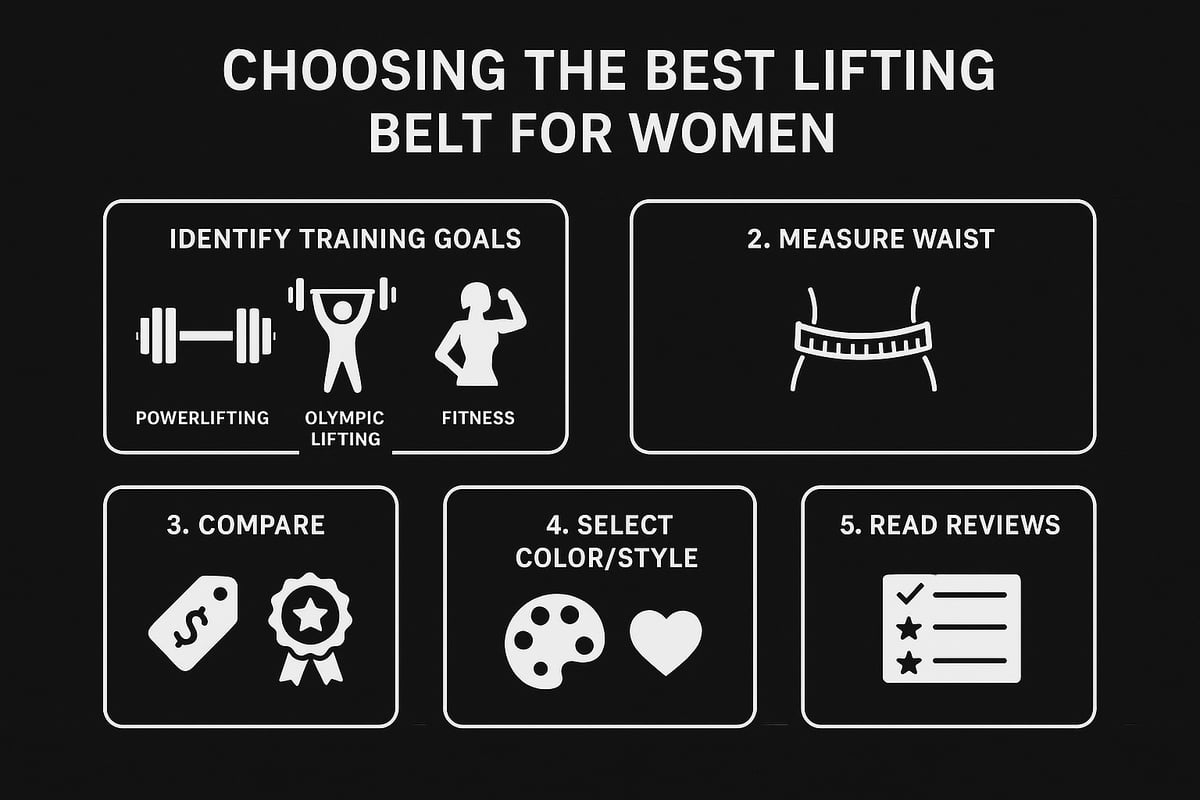 CHOOSING THE BEST LIFTING BELT FOR WOMEN

IDENTIFY TRAINING GOALS

POWERLIFTING

OLYMPIC LIFTING

FITNESS

2. MEASURE WAIST

3. COMPARE

$

4. SELECT COLOR/STYLE

5. READ REVIEWS