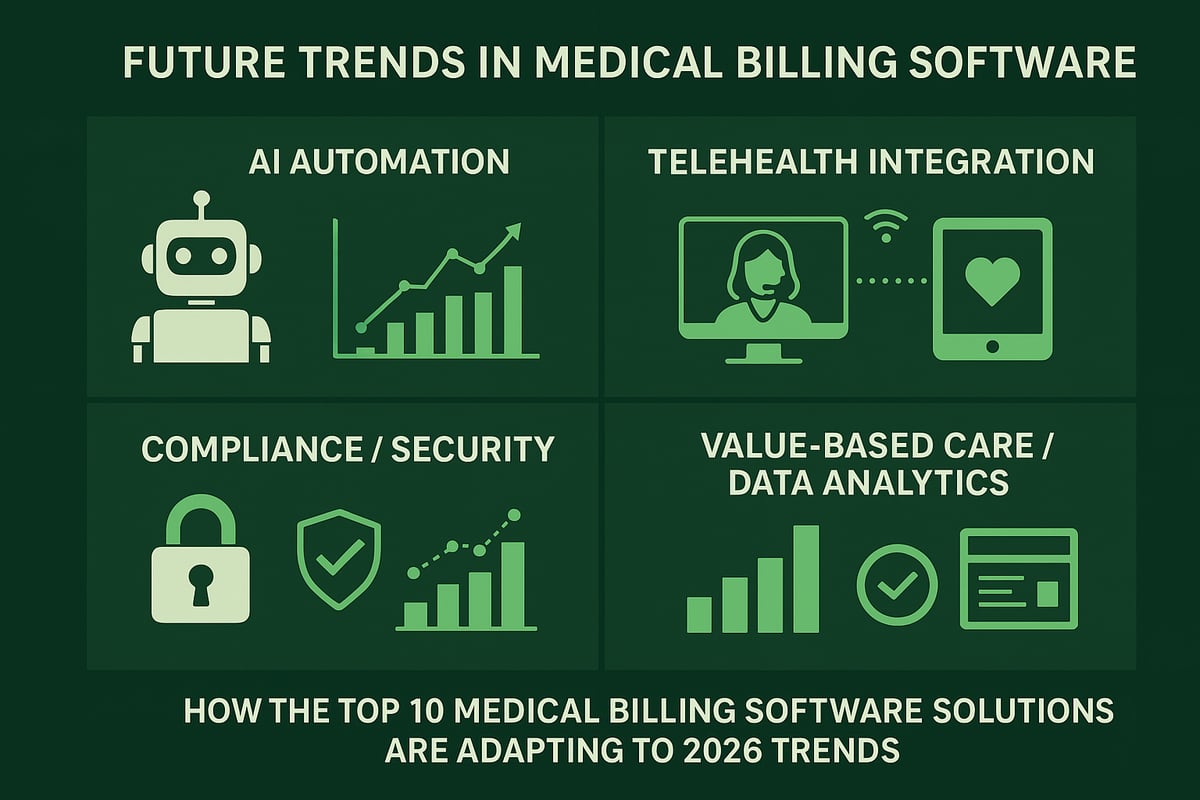 FUTURE TRENDS IN MEDICAL BILLING SOFTWARE

AI AUTOMATION

TELEHEALTH INTEGRATION

COMPLIANCE / SECURITY

VALUE-BASED CARE / DATA ANALYTICS

HOW THE TOP 10 MEDICAL BILLING SOFTWARE SOLUTIONS ARE ADAPTING TO 2026 TRENDS