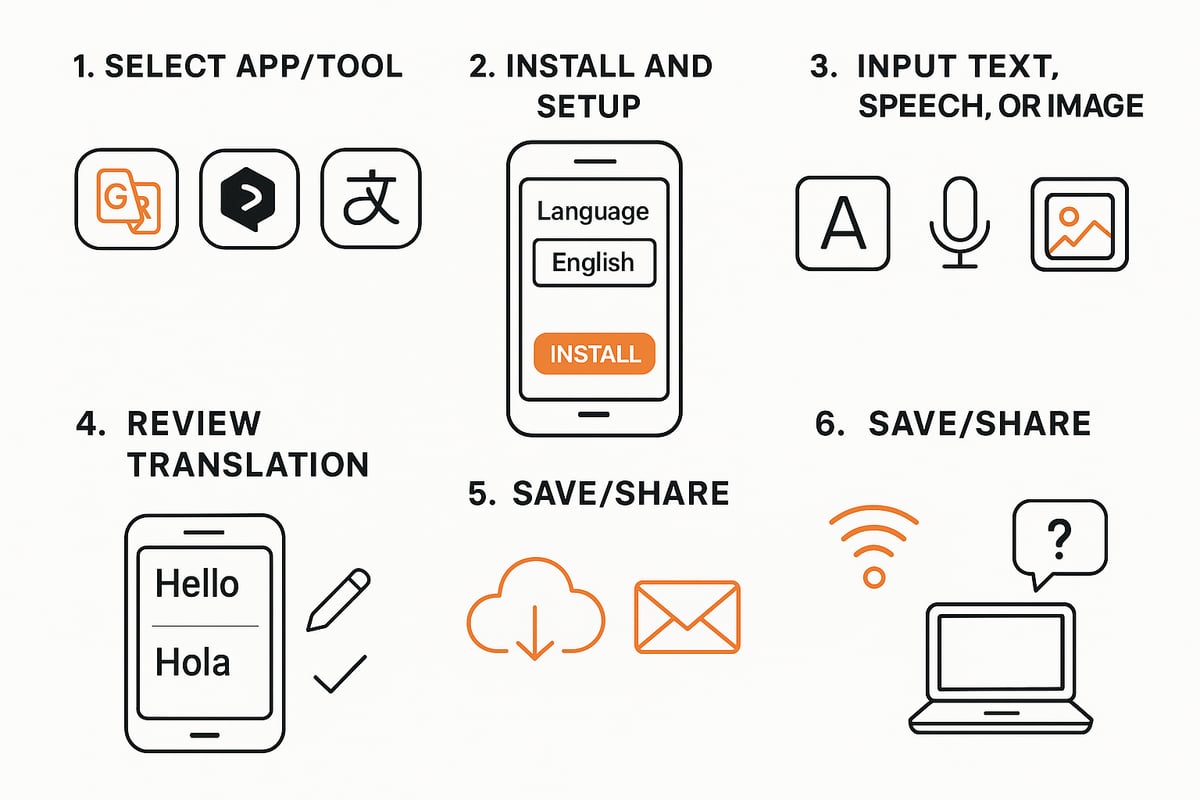 1. SELECT APP/TOOL

G

文

2. INSTALL AND SETUP

Language

English

INSTALL

3. INPUT TEXT, SPEECH, OR IMAGE

A

4. REVIEW TRANSLATION

Hello

Hola

5. SAVE/SHARE

6. SAVE/SHARE

?