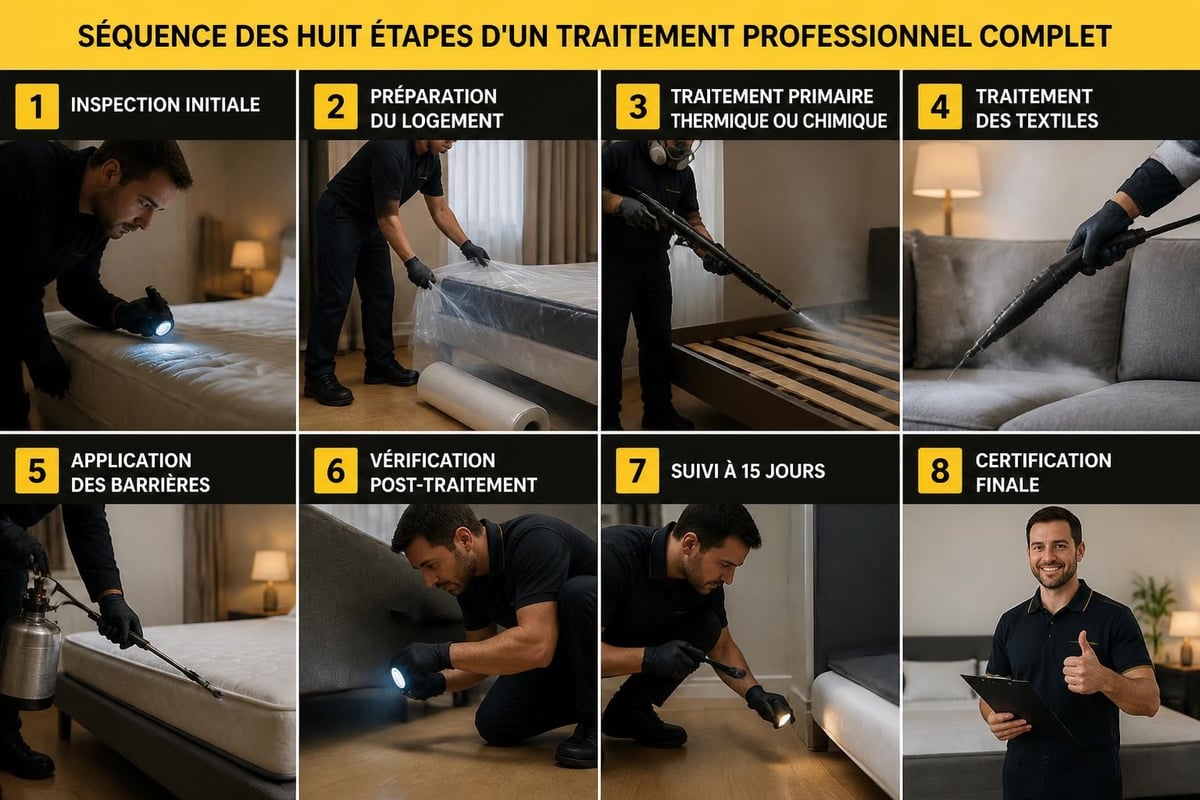 SÉQUENCE DES HUIT ÉTAPES D'UN TRAITEMENT PROFESSIONNEL COMPLET

1 INSPECTION INITIALE

2 PRÉPARATION DU LOGEMENT

3 TRAITEMENT PRIMAIRE THERMIQUE OU CHIMIQUE

4 TRAITEMENT DES TEXTILES

5 APPLICATION DES BARRIÈRES

6 VÉRIFICATION POST-TRAITEMENT

7 SUIVI À 15 JOURS

8 CERTIFICATION FINALE