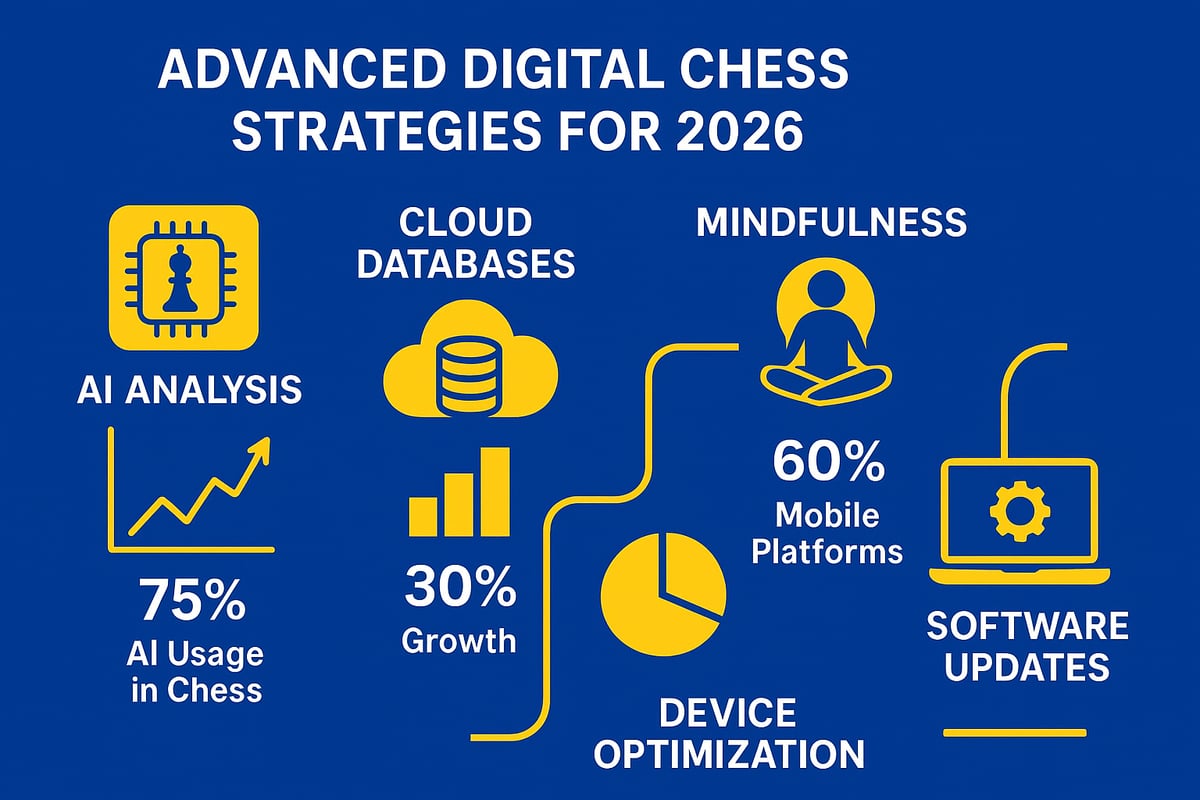 ADVANCED DIGITAL CHESS STRATEGIES FOR 2026

AI ANALYSIS

75%
AI Usage in Chess

CLOUD DATABASES

30%
Growth

MINDFULNESS

60%
Mobile Platforms

DEVICE OPTIMIZATION

SOFTWARE UPDATES