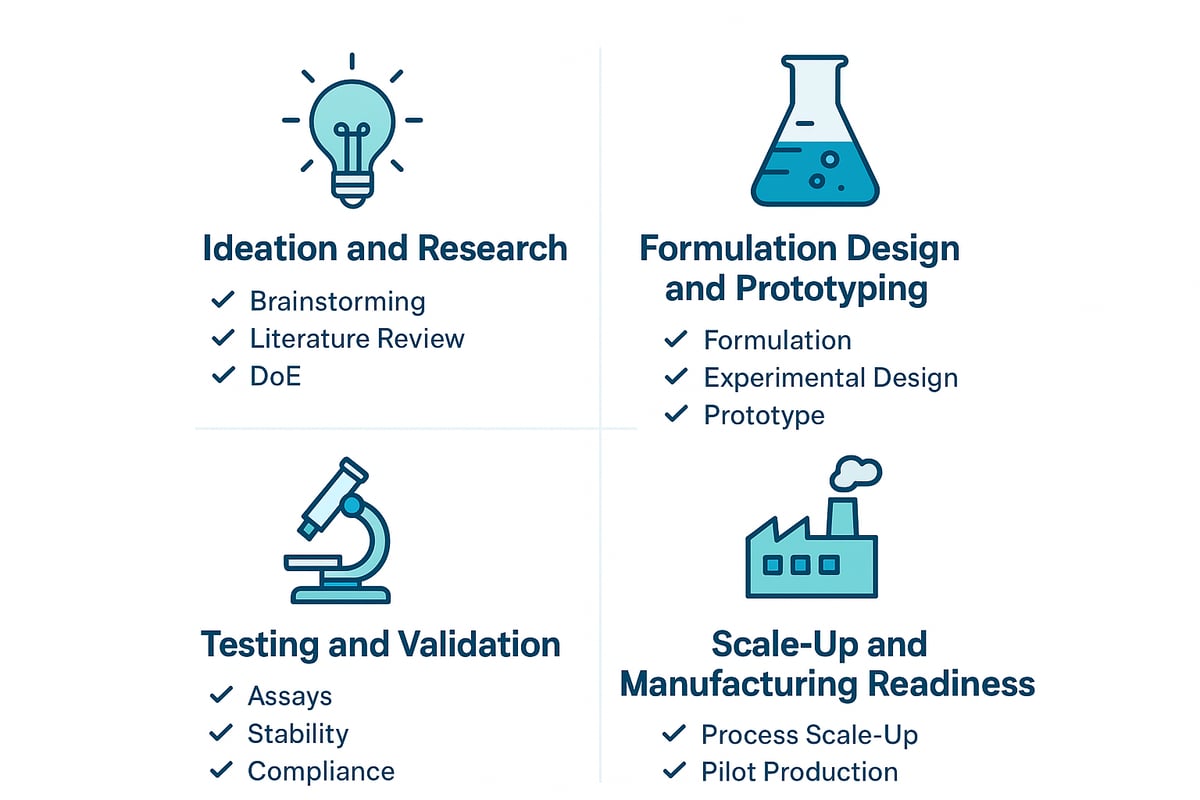 Ideation and Research

✓ Brainstorming
✓ Literature Review
✓ DoE

Formulation Design and Prototyping

✓ Formulation
✓ Experimental Design
✓ Prototype

Testing and Validation

✓ Assays
✓ Stability
✓ Compliance

Scale-Up and Manufacturing Readiness

✓ Process Scale-Up
✓ Pilot Production