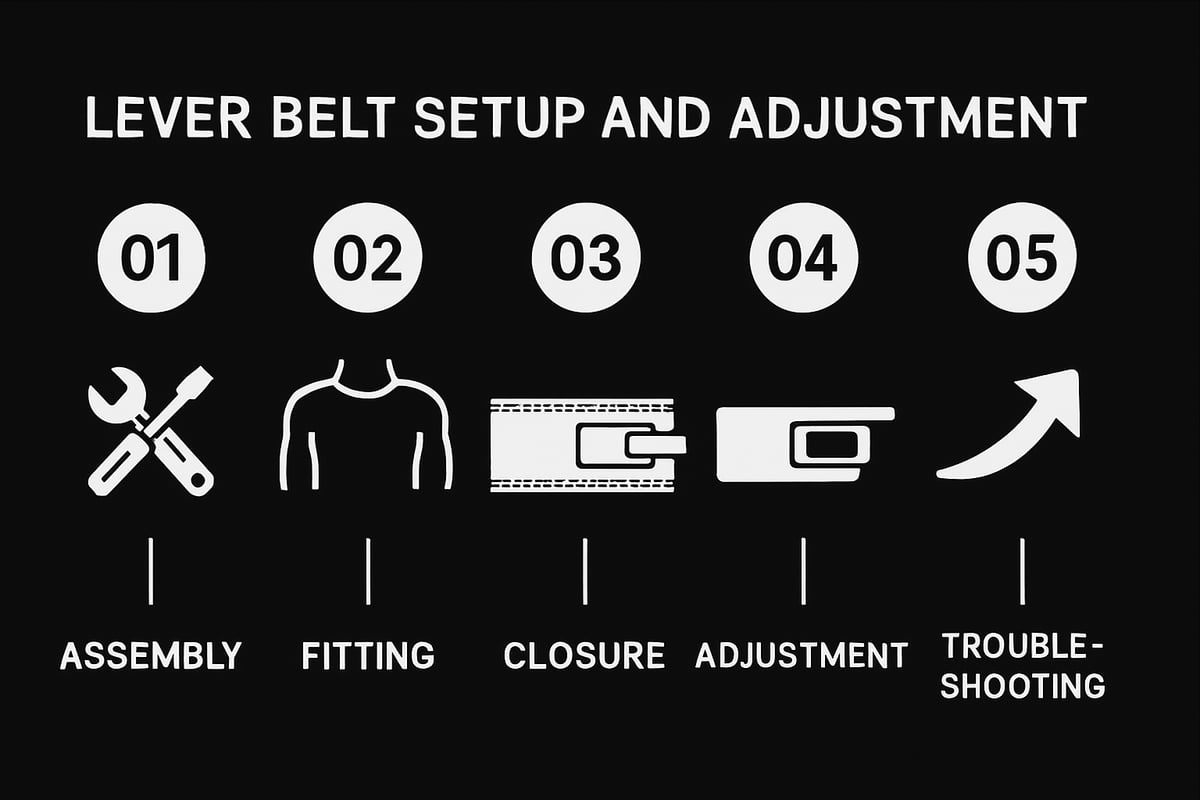 LEVER BELT SETUP AND ADJUSTMENT

01

02

03

04

05

ASSEMBLY

FITTING

CLOSURE

ADJUSTMENT

TROUBLESHOOTING