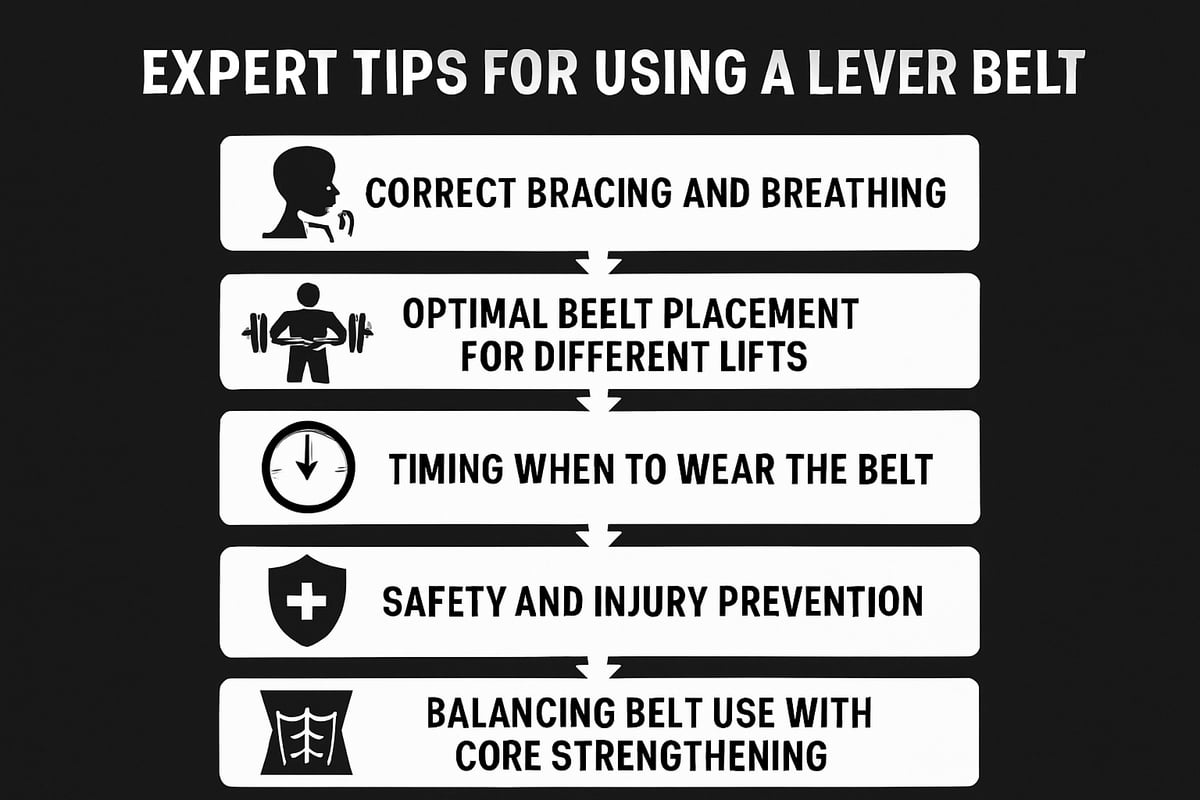 EXPERT TIPS FOR USING A LEVER BELT

CORRECT BRACING AND BREATHING

OPTIMAL BEELT PLACEMENT FOR DIFFERENT LIFTS

TIMING WHEN TO WEAR THE BELT

SAFETY AND INJURY PREVENTION

BALANCING BELT USE WITH CORE STRENGTHENING