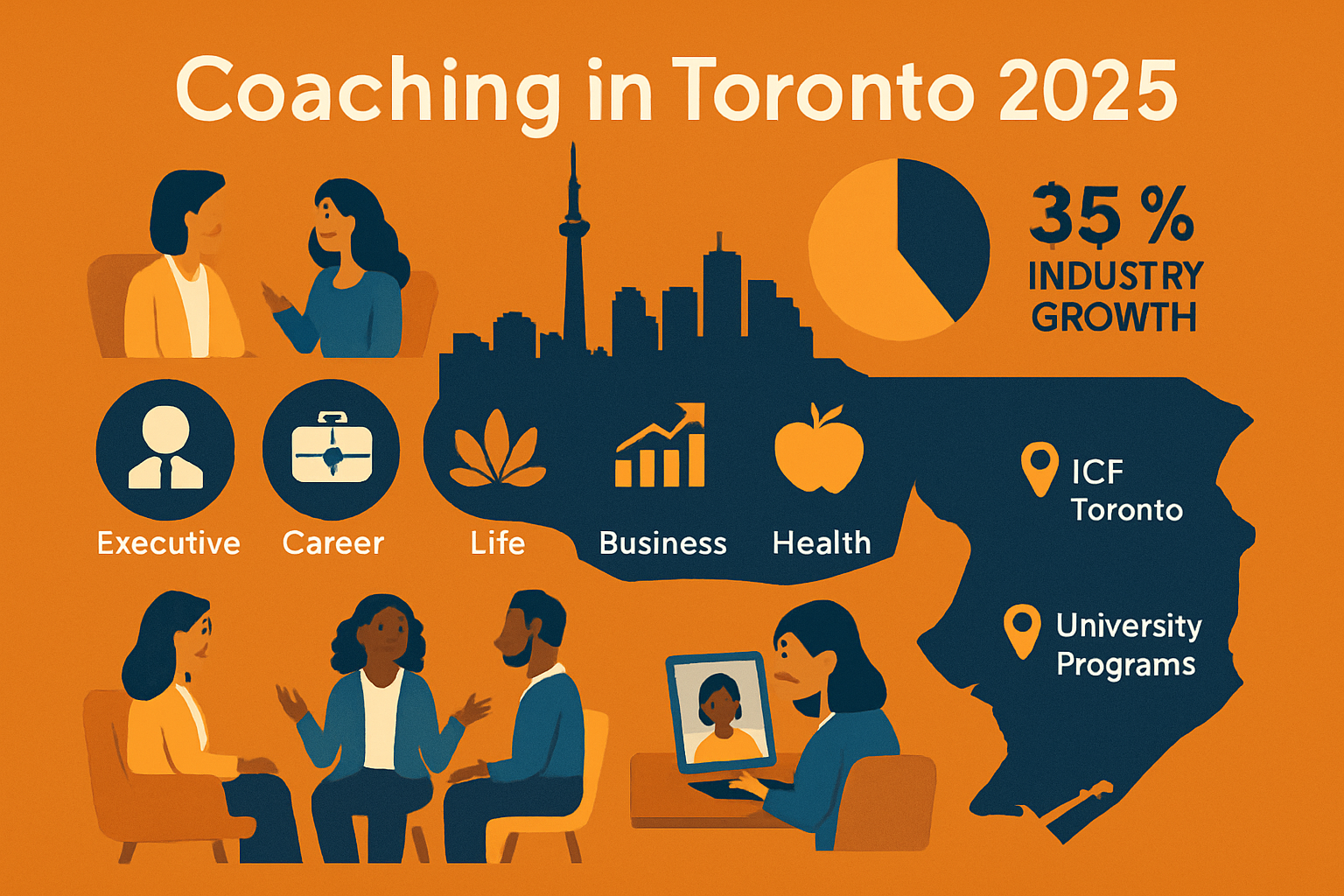 Coaching in Toronto 2025

35 %
INDUSTRY GROWTH

Executive

Career

Life

Business

Health

ICF Toronto

University Programs