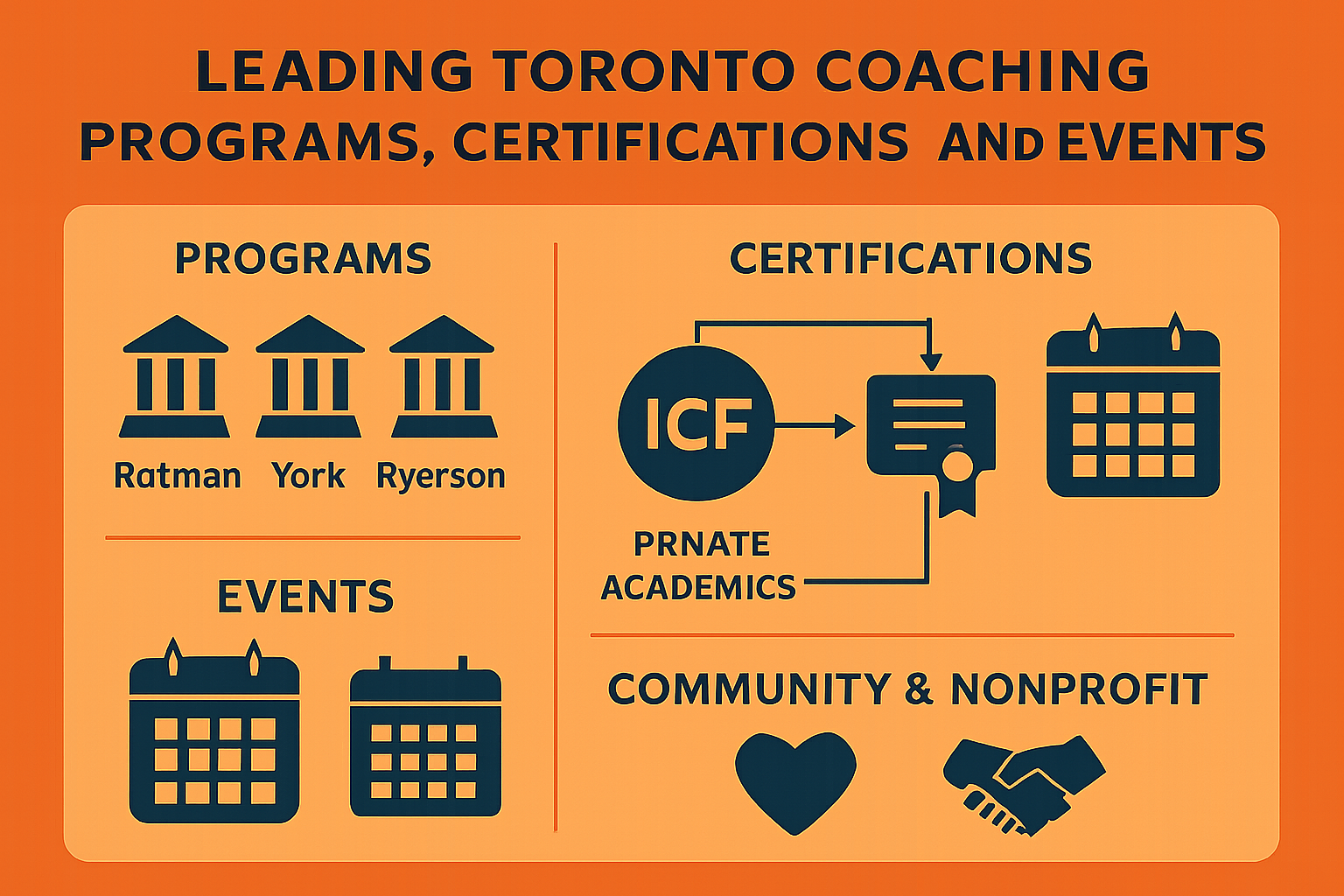 LEADING TORONTO COACHING PROGRAMS, CERTIFICATIONS AND EVENTS

PROGRAMS

Ratman York Ryerson

EVENTS

CERTIFICATIONS

ICF

PRNATE ACADEMICS

COMMUNITY & NONPROFIT