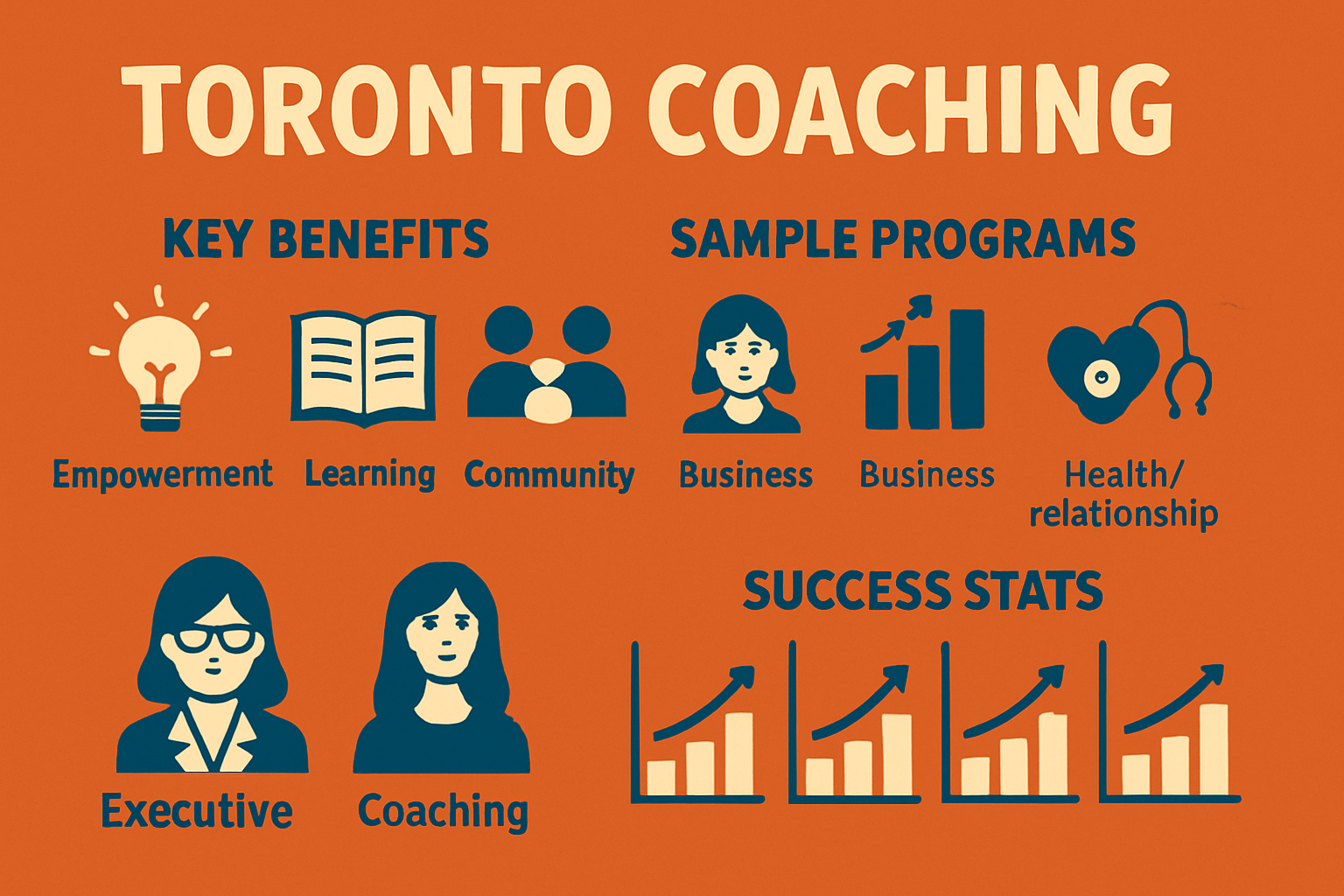 TORONTO COACHING

KEY BENEFITS

Empowerment Learning Community

SAMPLE PROGRAMS

Business Business Health/ relationship

Executive Coaching

SUCCESS STATS