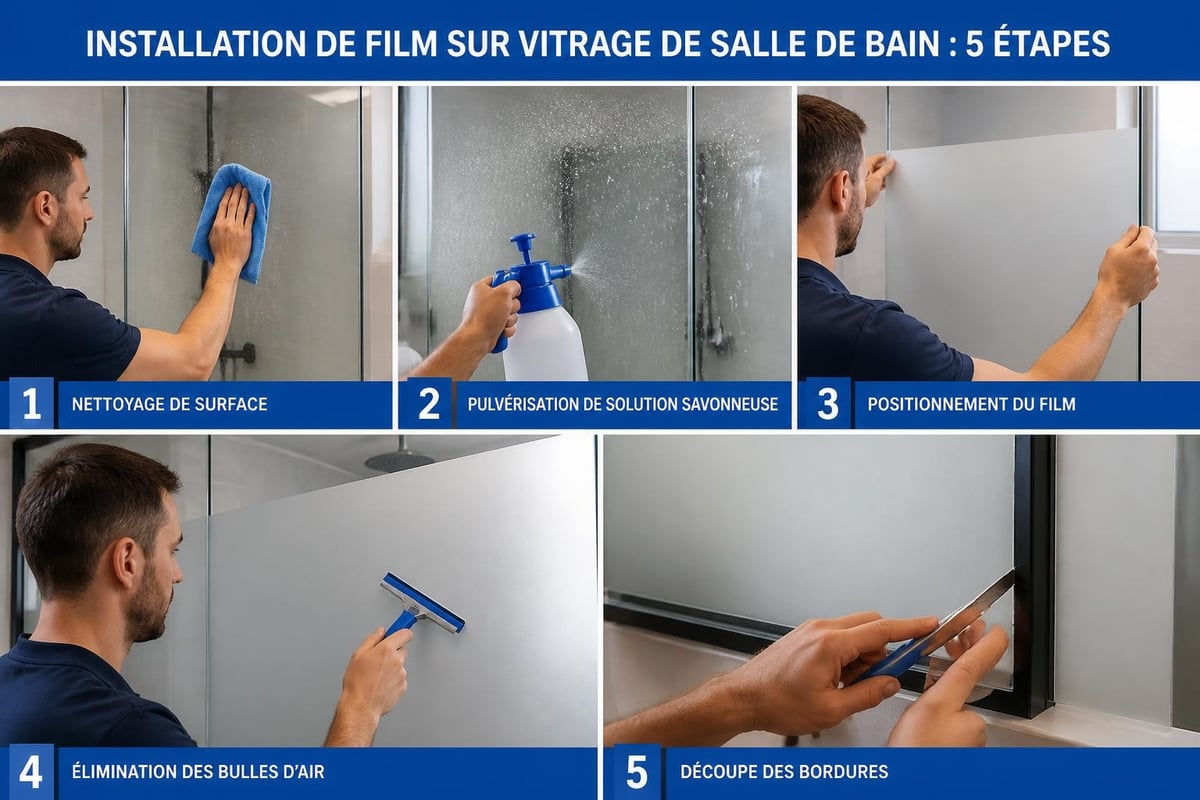 INSTALLATION DE FILM SUR VITRAGE DE SALLE DE BAIN : 5 ÉTAPES

1 NETTOYAGE DE SURFACE

2 PULVÉRISATION DE SOLUTION SAVONNEUSE

3 POSITIONNEMENT DU FILM

4 ÉLIMINATION DES BULLES D'AIR

5 DÉCOUPE DES BORDURES