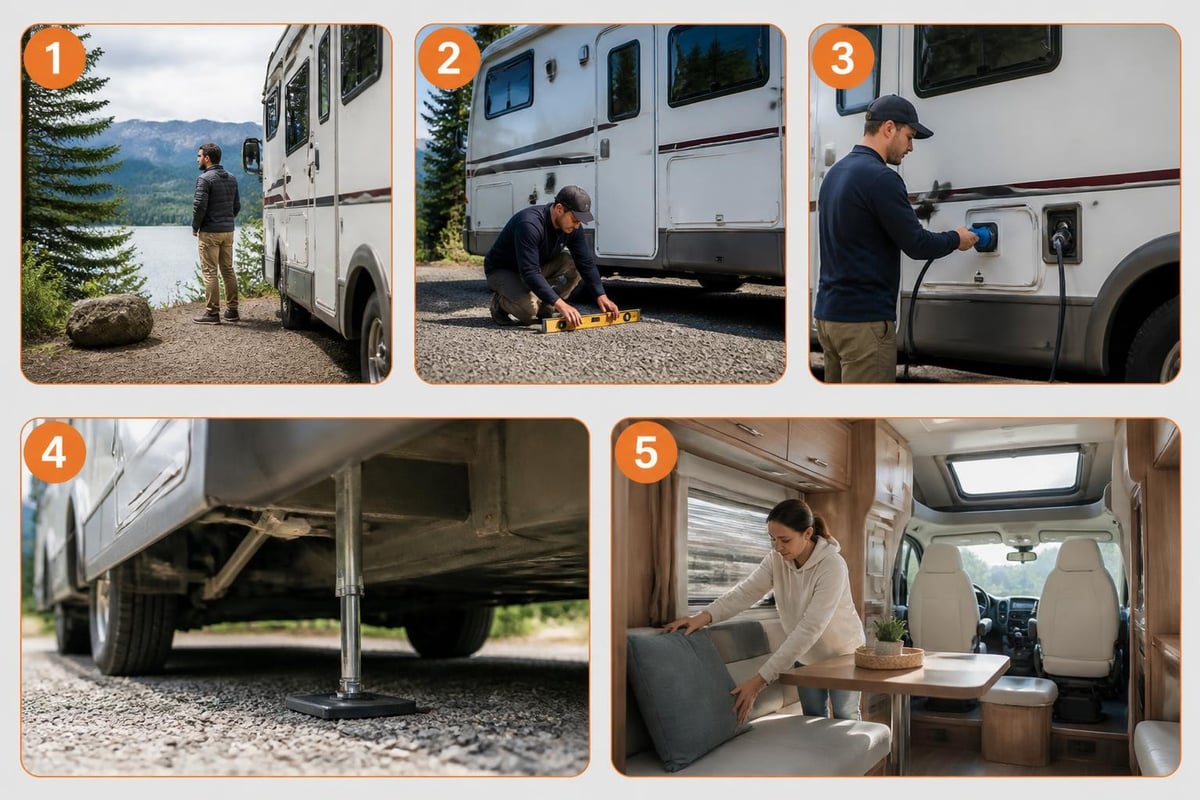 1

2

3

4

5