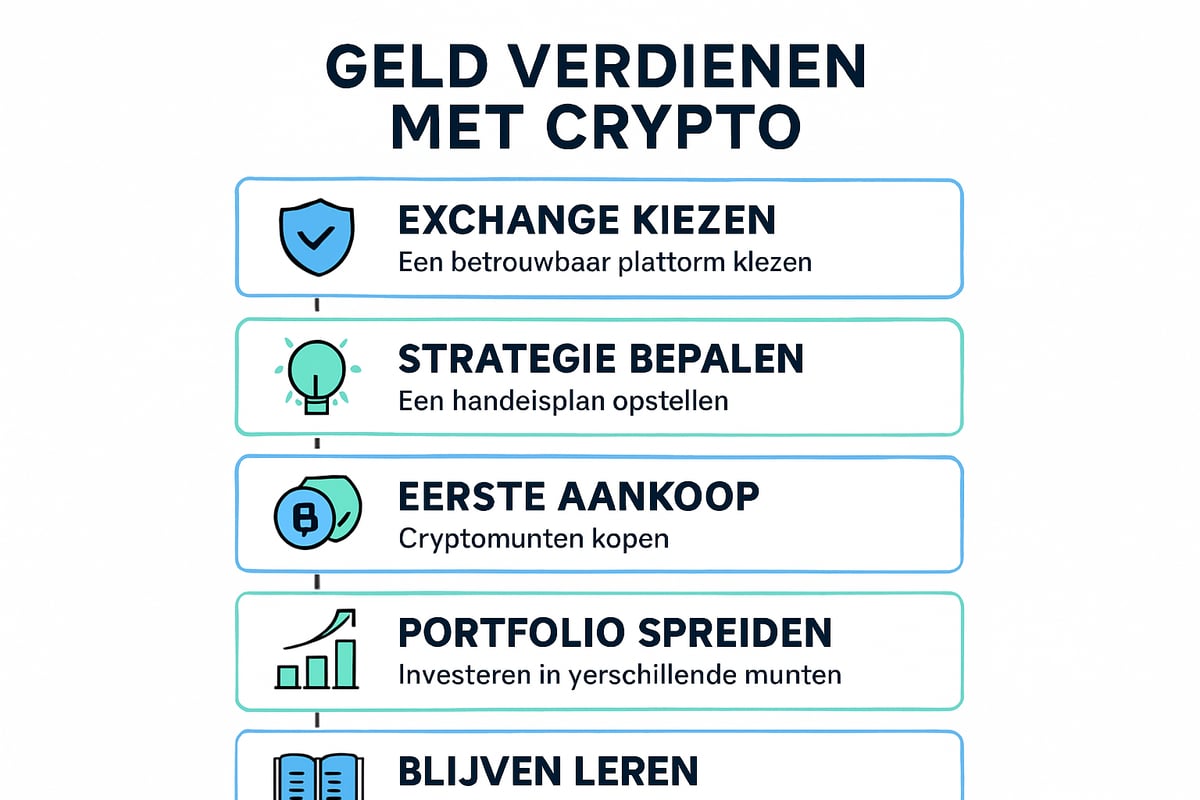 GELD VERDIENEN MET CRYPTO

EXCHANGE KIEZEN
Een betrouwbaar plattorm klezen

STRATEGIE BEPALEN
Een handeisplan opstellen

EERSTE AANKOOP
Cryptomunten kopen

PORTFOLIO SPREIDEN
Investeren in yerschillende munten

BLIJVEN LEREN