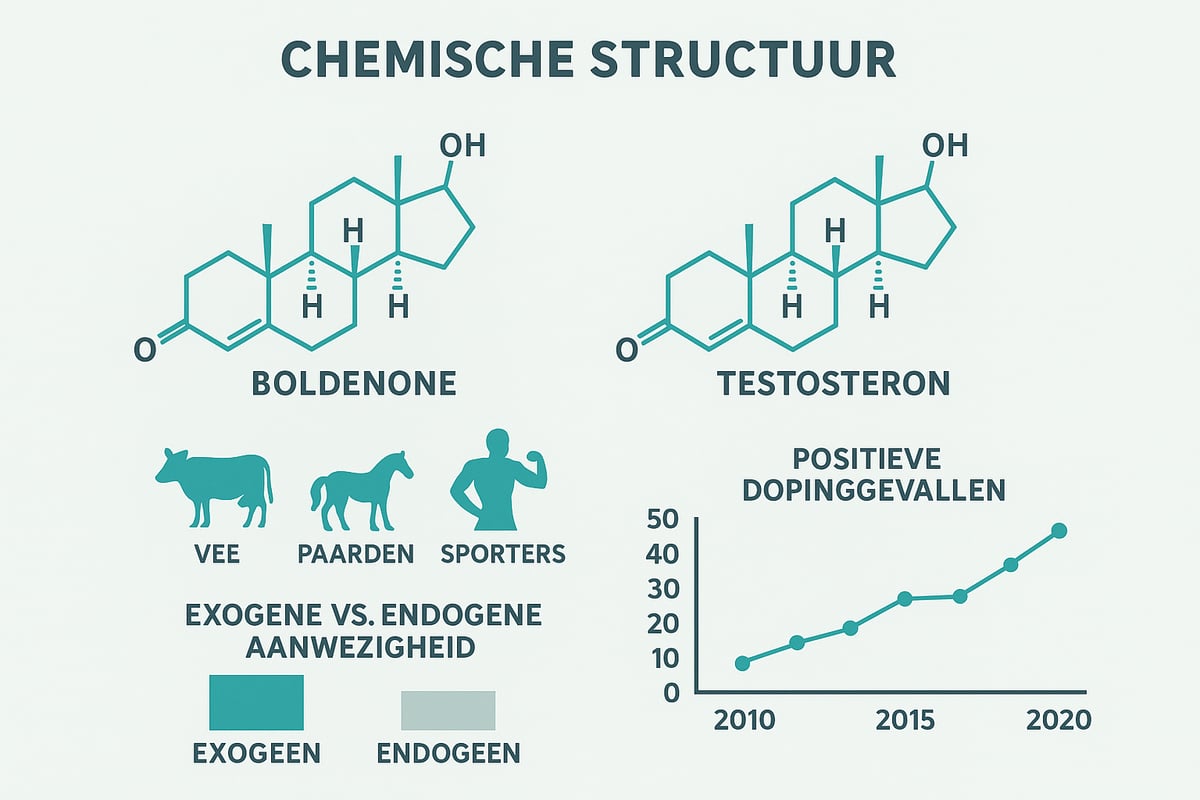 CHEMISCHE STRUCTUUR

OH
H
H
H
O
BOLDENONE

OH
H
H
H
O
TESTOSTERON

VEE
PAARDEN
SPORTERS

EXOGENE VS. ENDOGENE AANWEZIGHEID

EXOGEEN
ENDOGEEN

POSITIEVE DOPINGGEVALLEN

50
40
30
20
10
0
2010
2015
2020