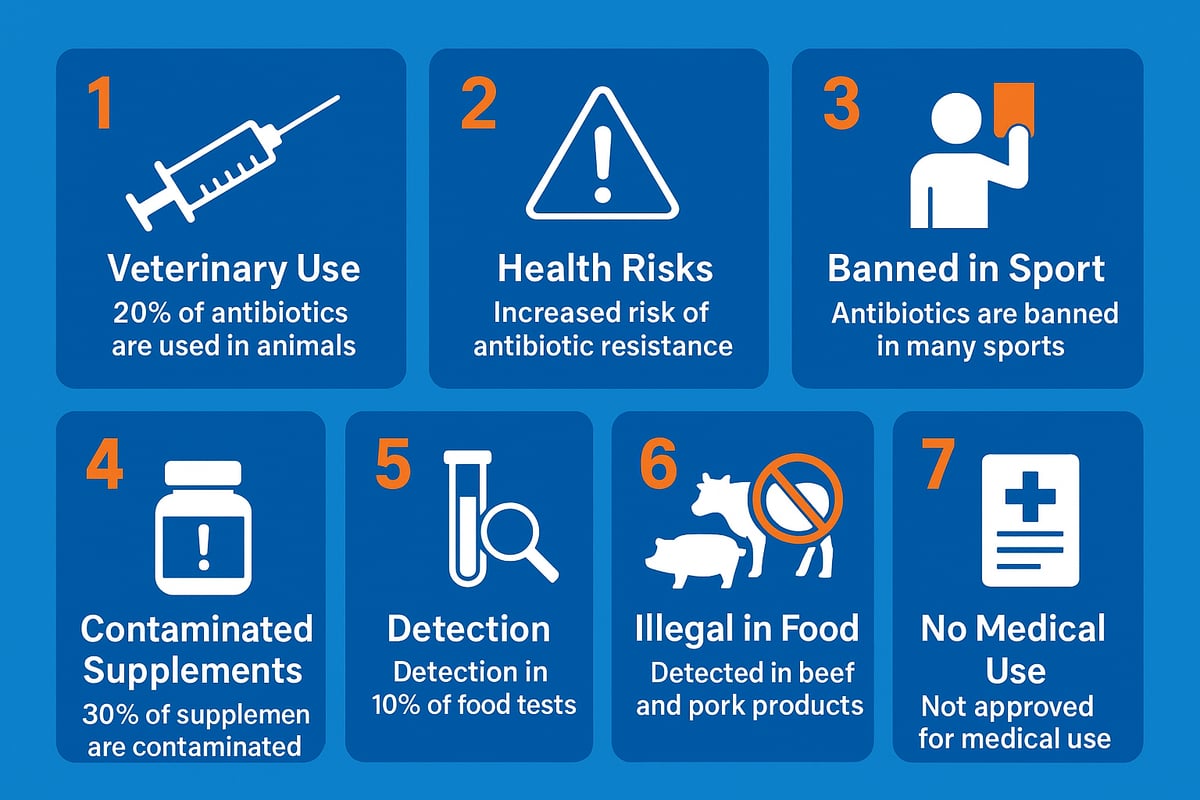 1

Veterinary Use
20% of antibiotics are used in animals

2

Health Risks
Increased risk of antibiotic resistance

3

Banned in Sport
Antibiotics are banned in many sports

4

Contaminated Supplements
30% of supplemen are contaminated

5

Detection
Detection in 10% of food tests

6

Illegal in Food
Detected in beef and pork products

7

No Medical Use
Not approved for medical use